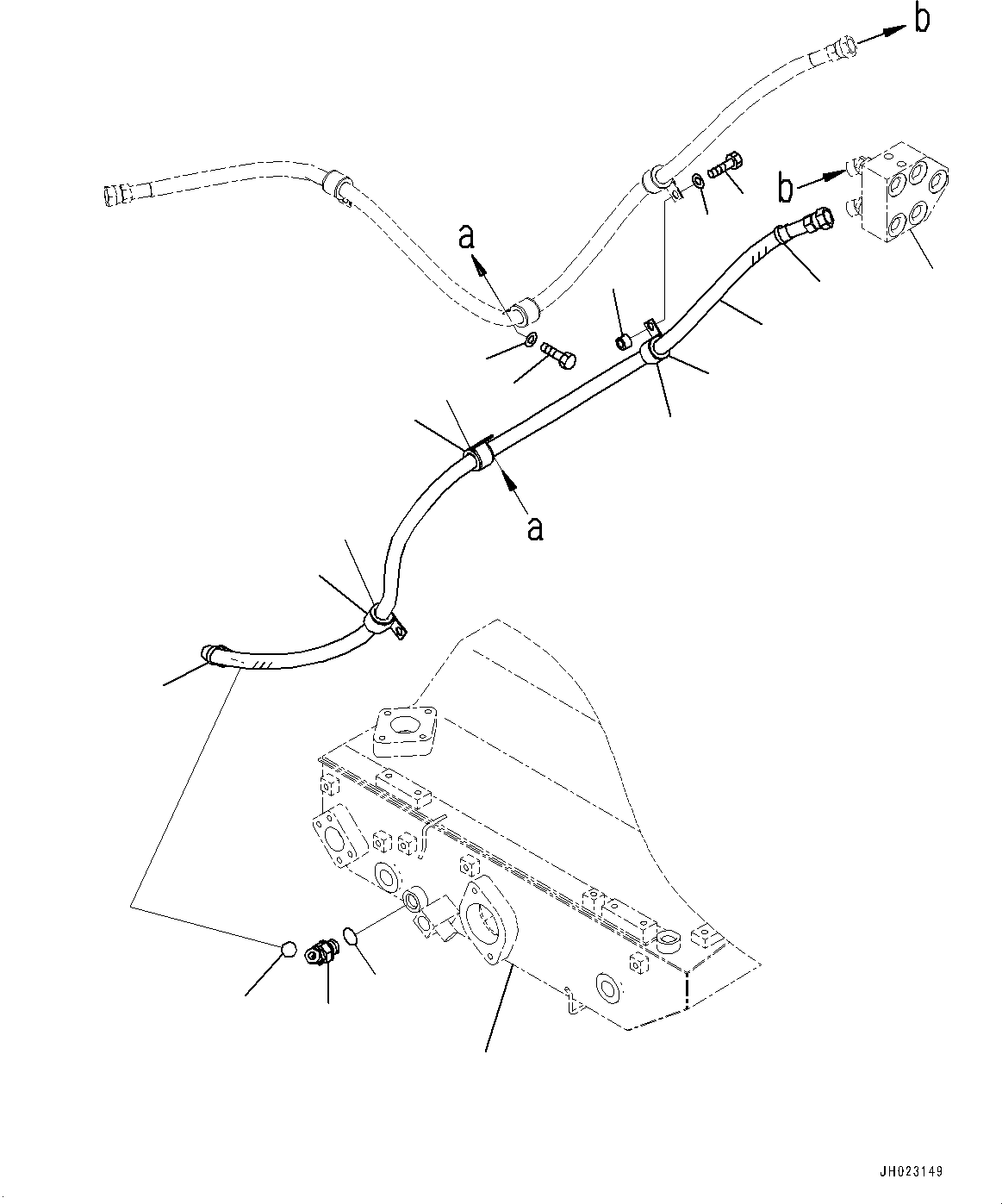 b
b
a
a
JH023149