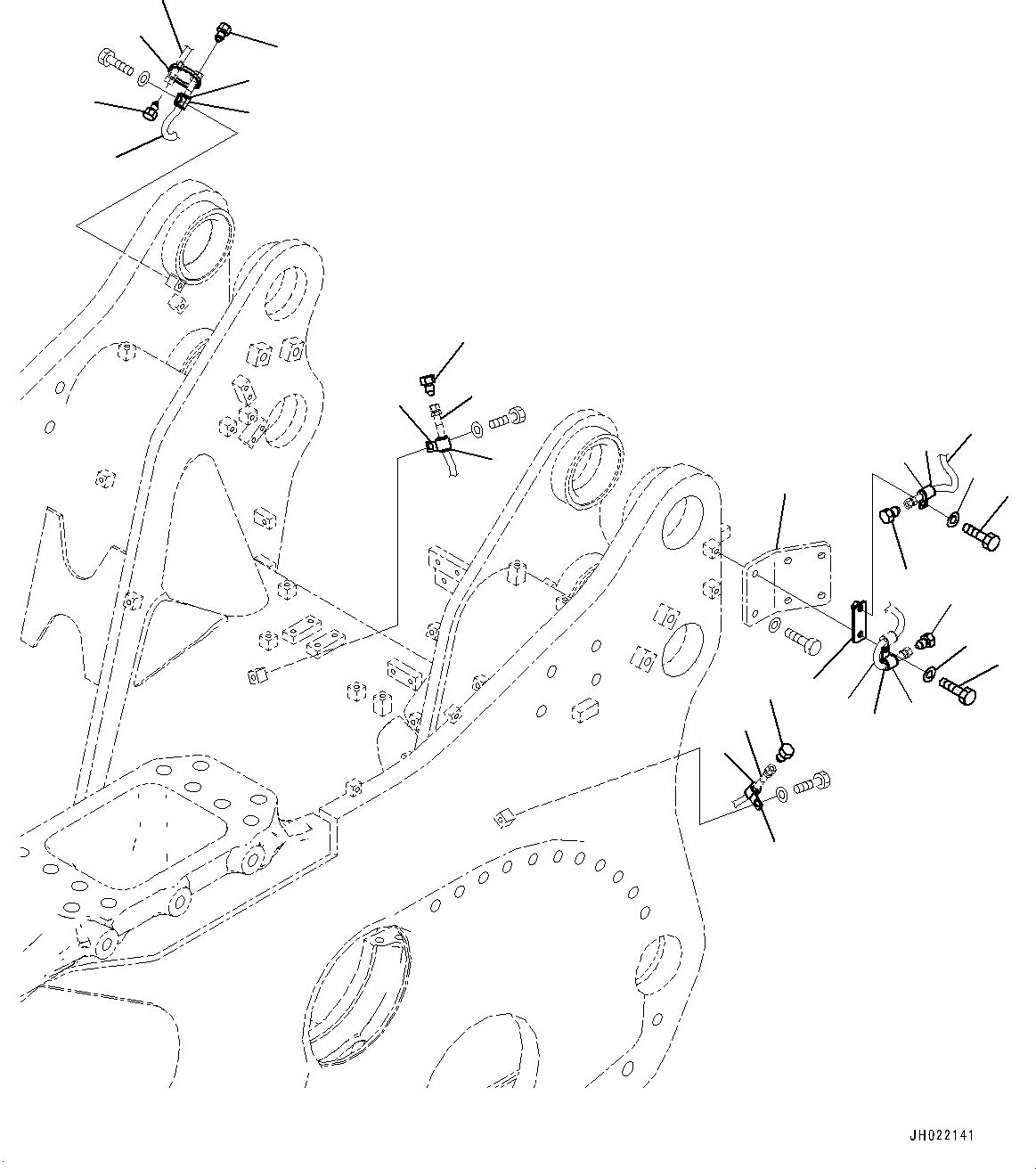 JH022141