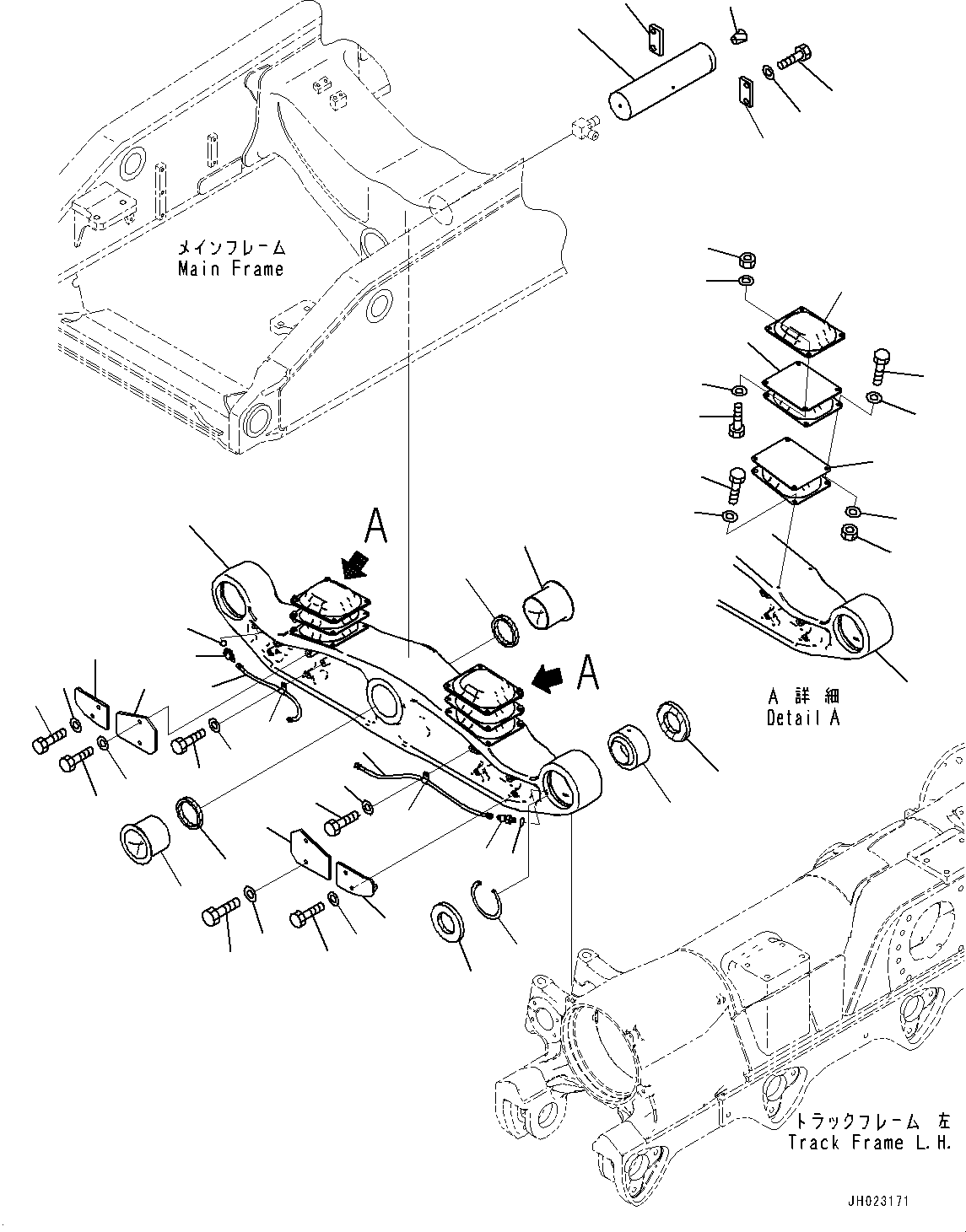 メインフレーム
Main Frame

A

A

A 詳細
Detail A

トラックフレーム 左
Track Frame L.H.

JH023171