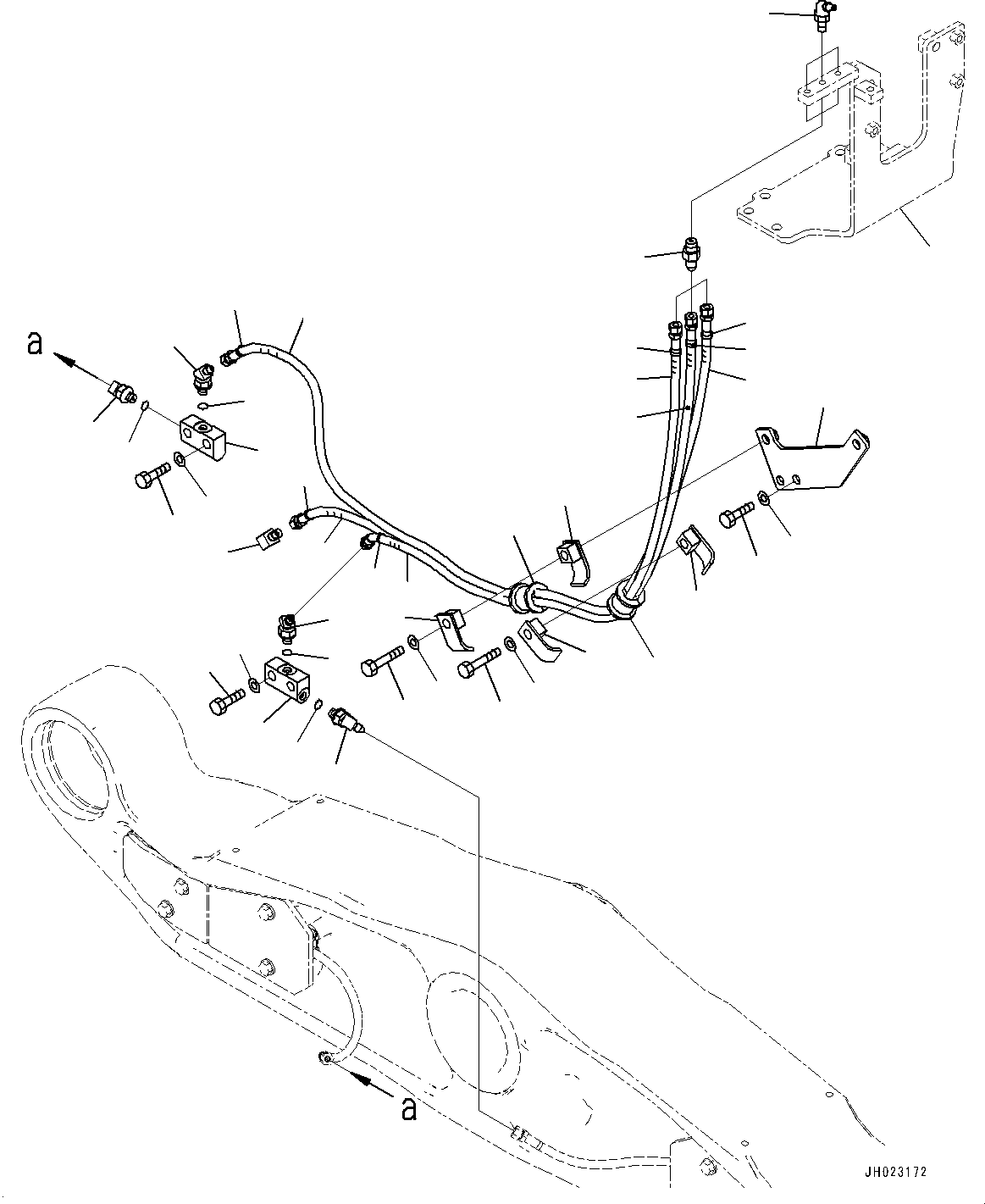 a

a

JH023172