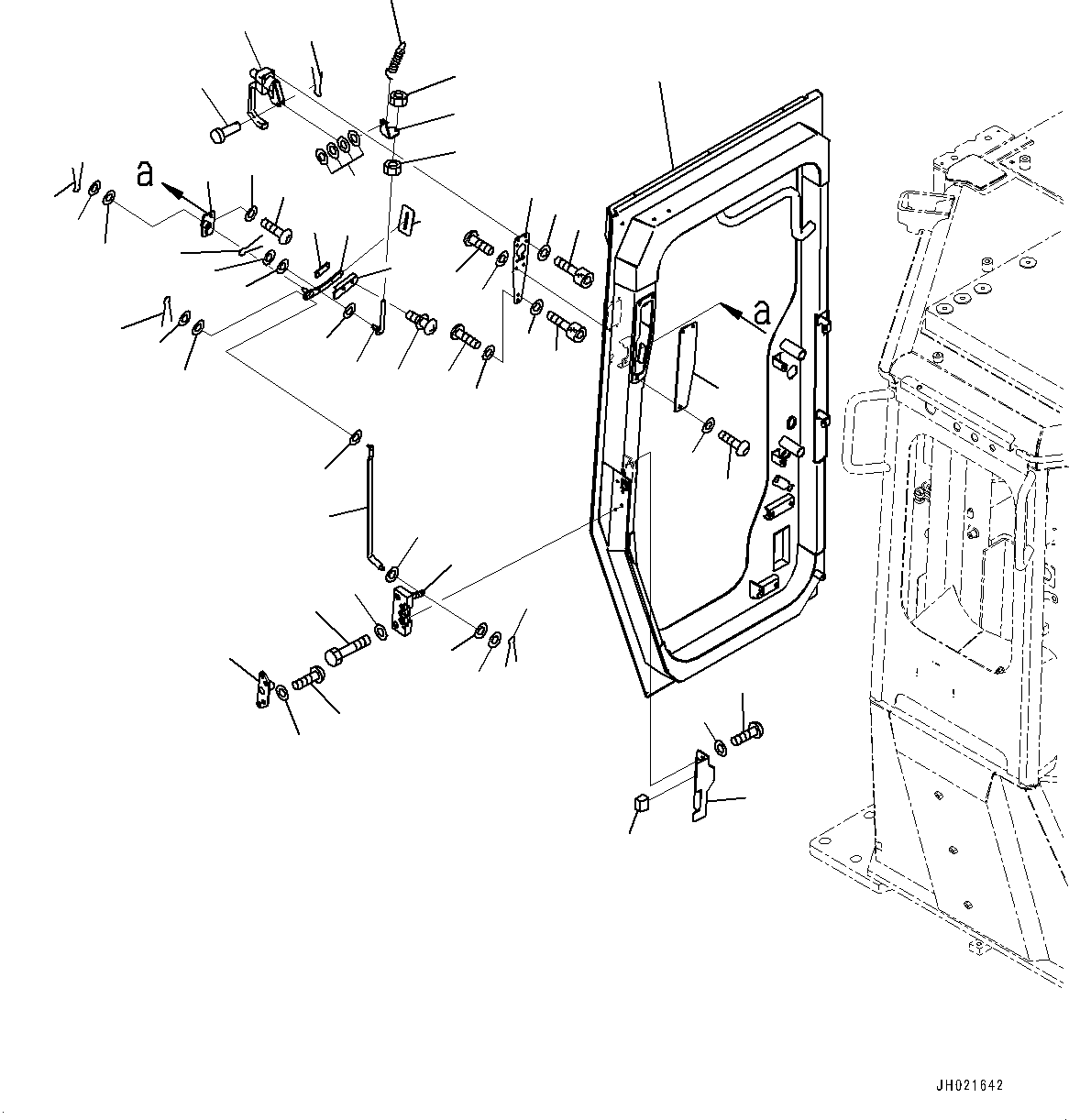 a

a

JH021642