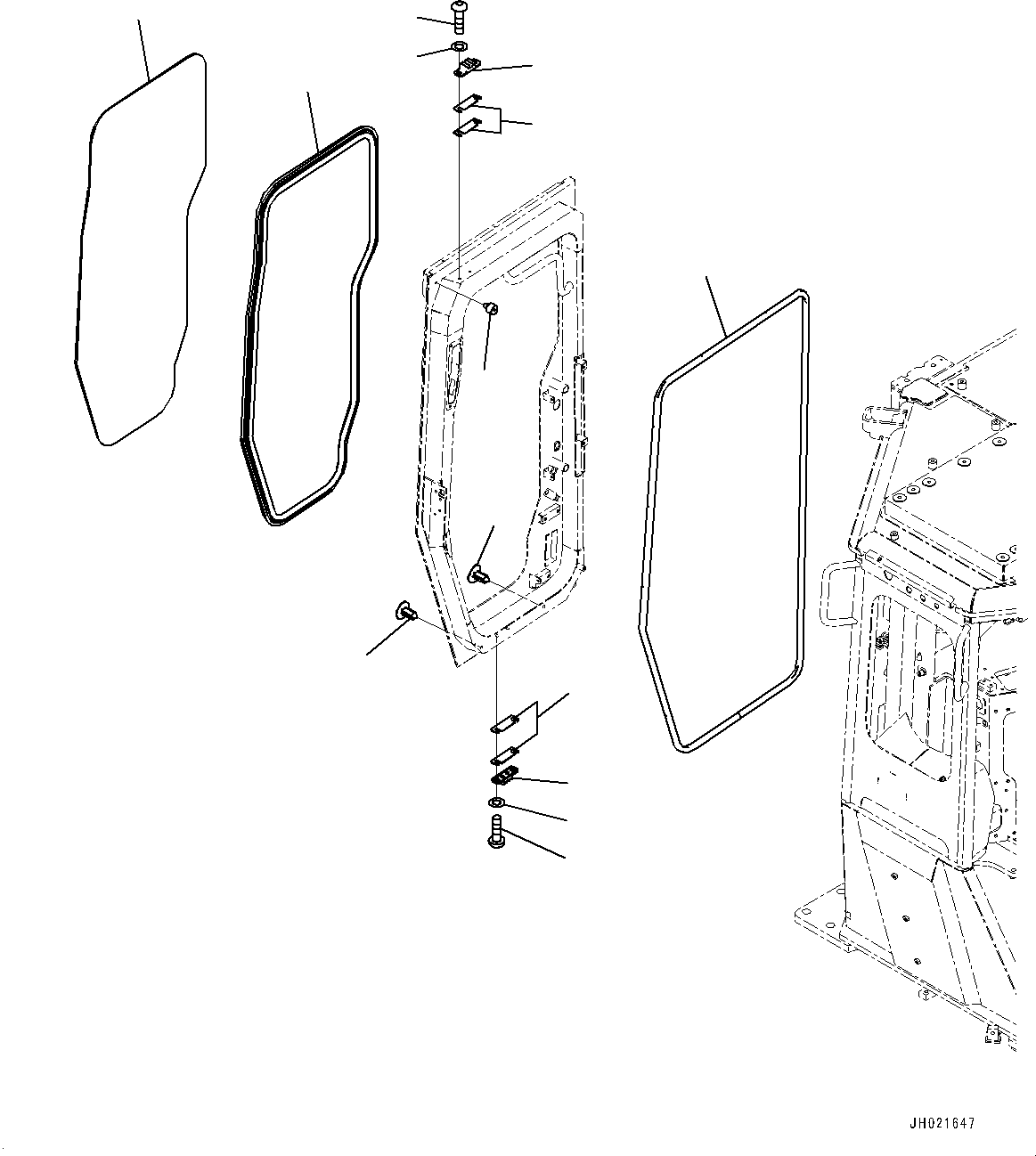 JH021647