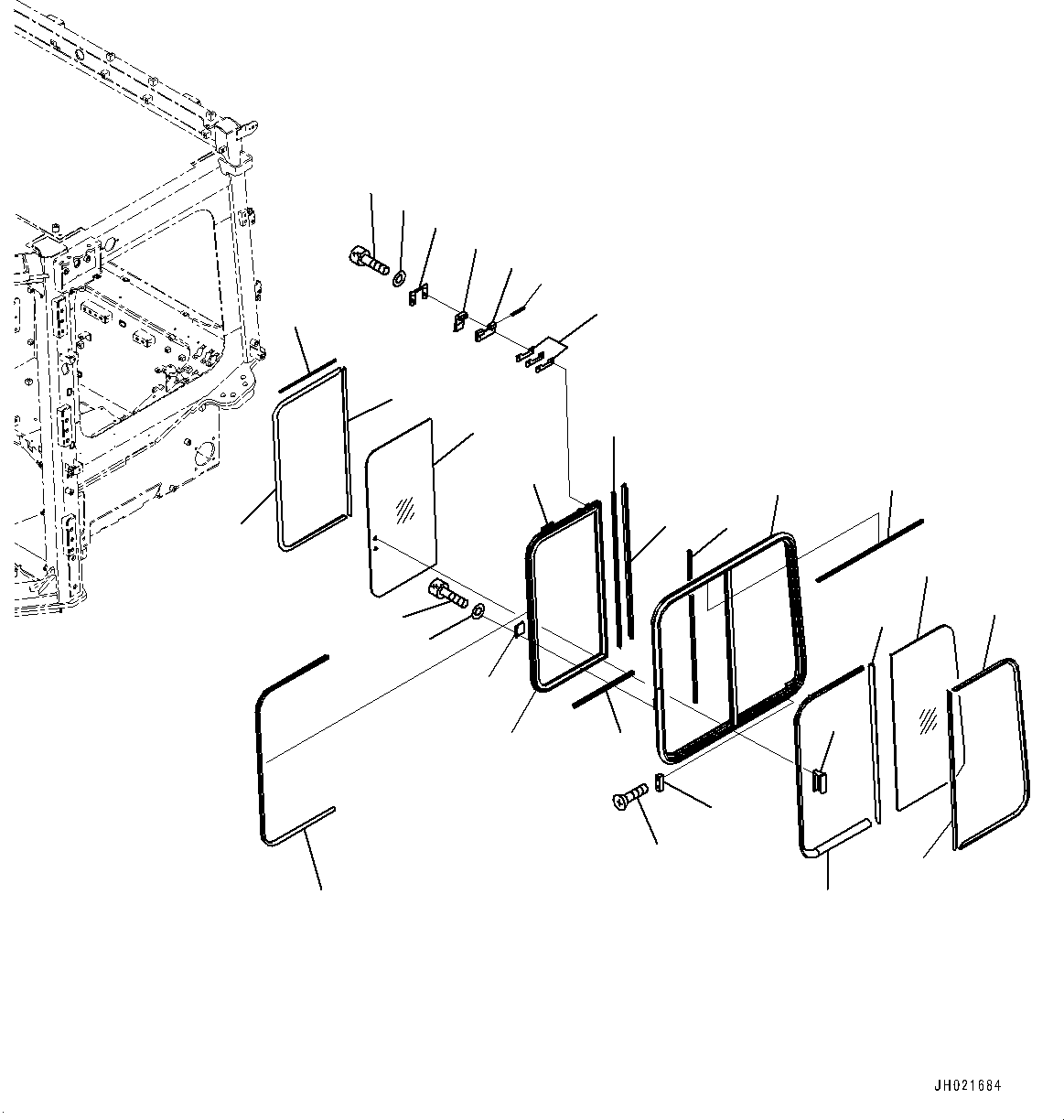 JH021684