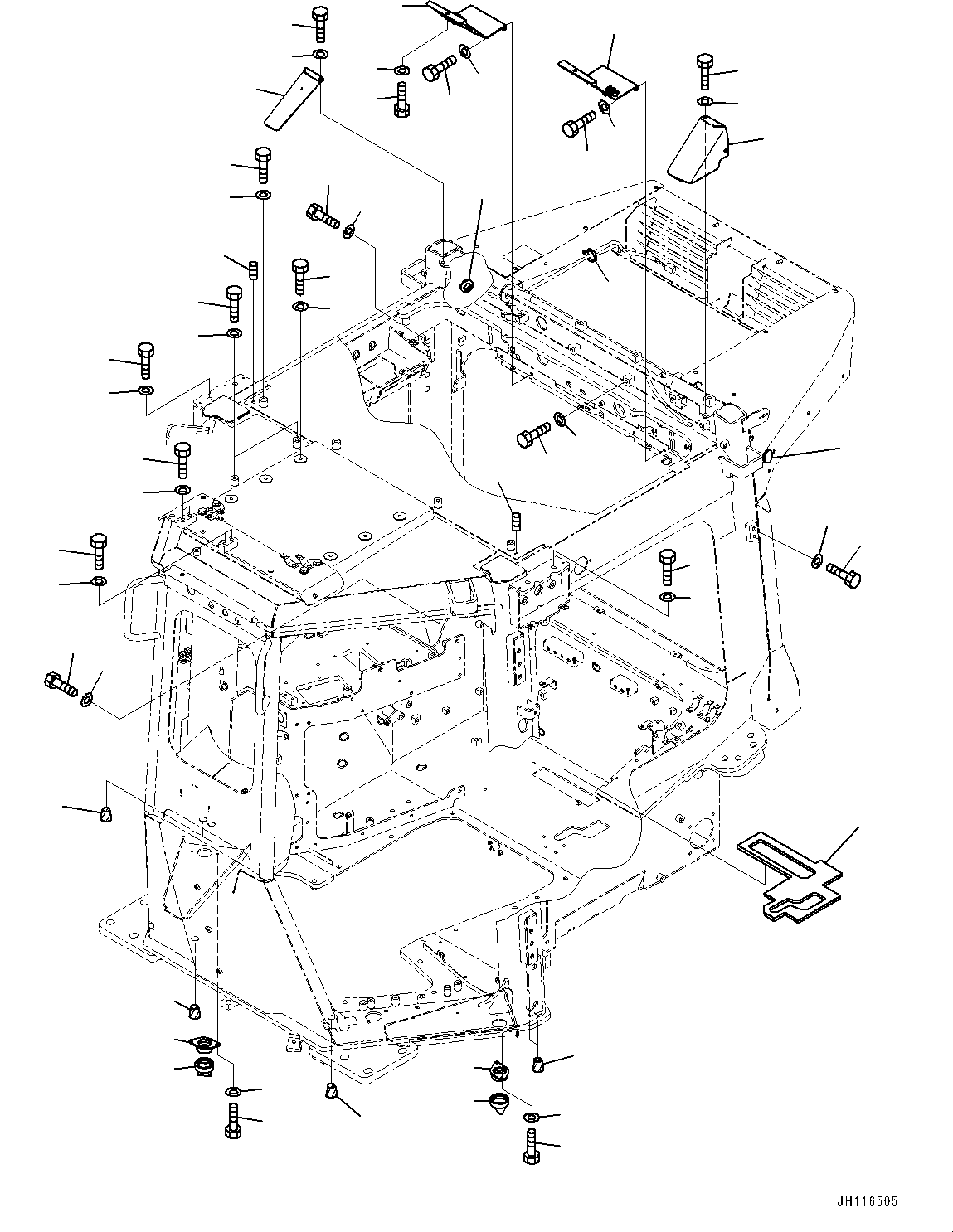 JH116505