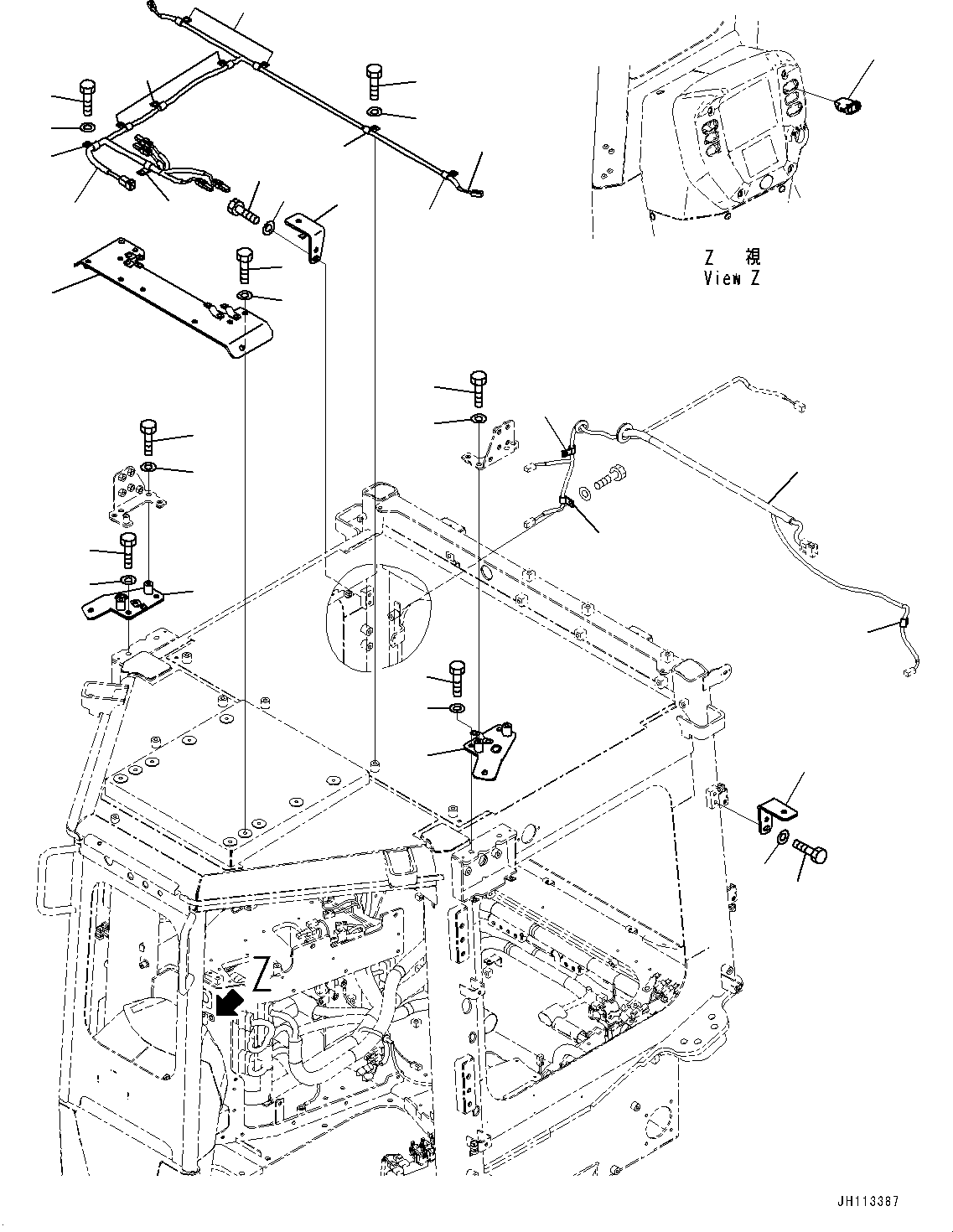 Z 視
View Z

Z

JH113387