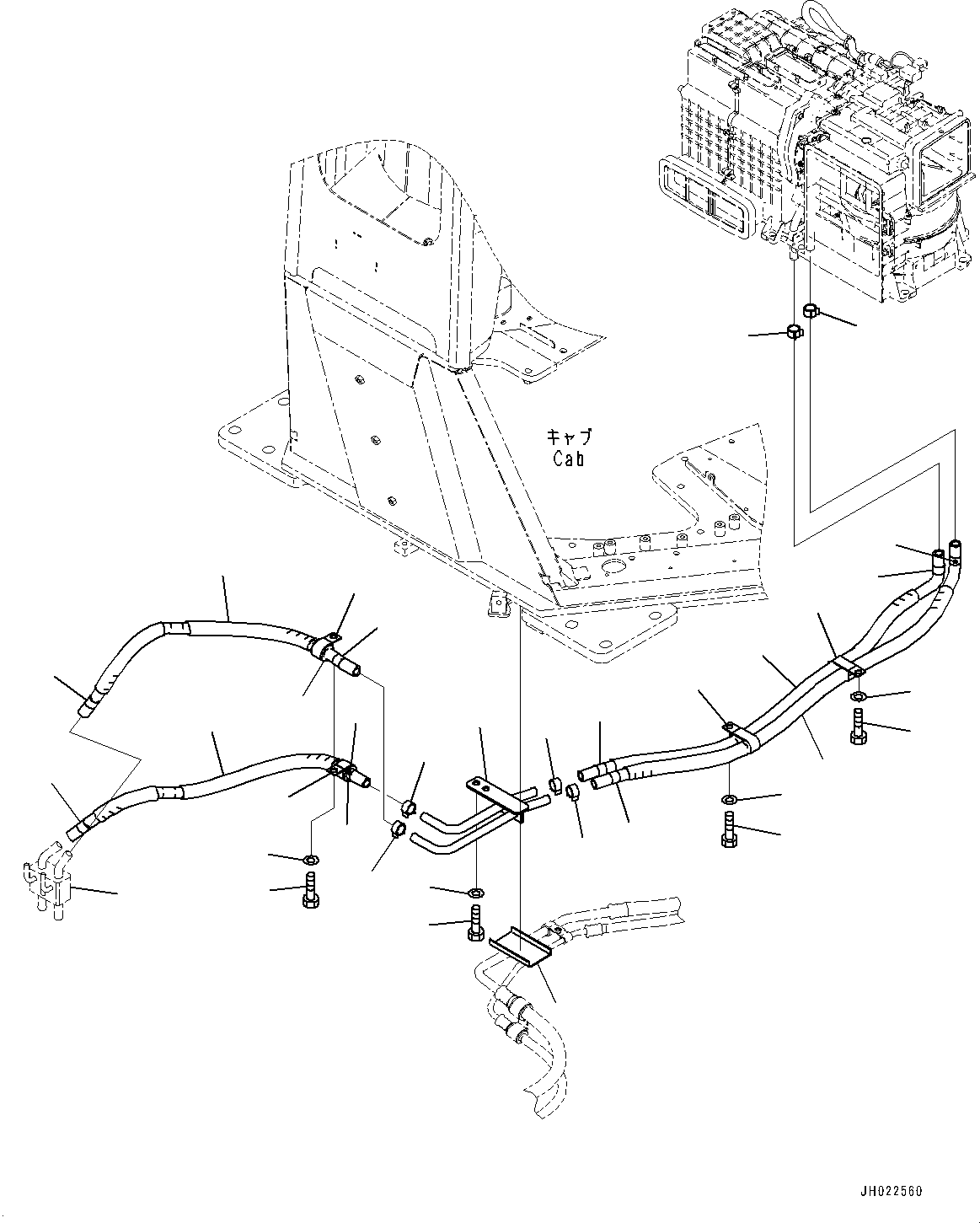 キャブ
Cab

JH022560