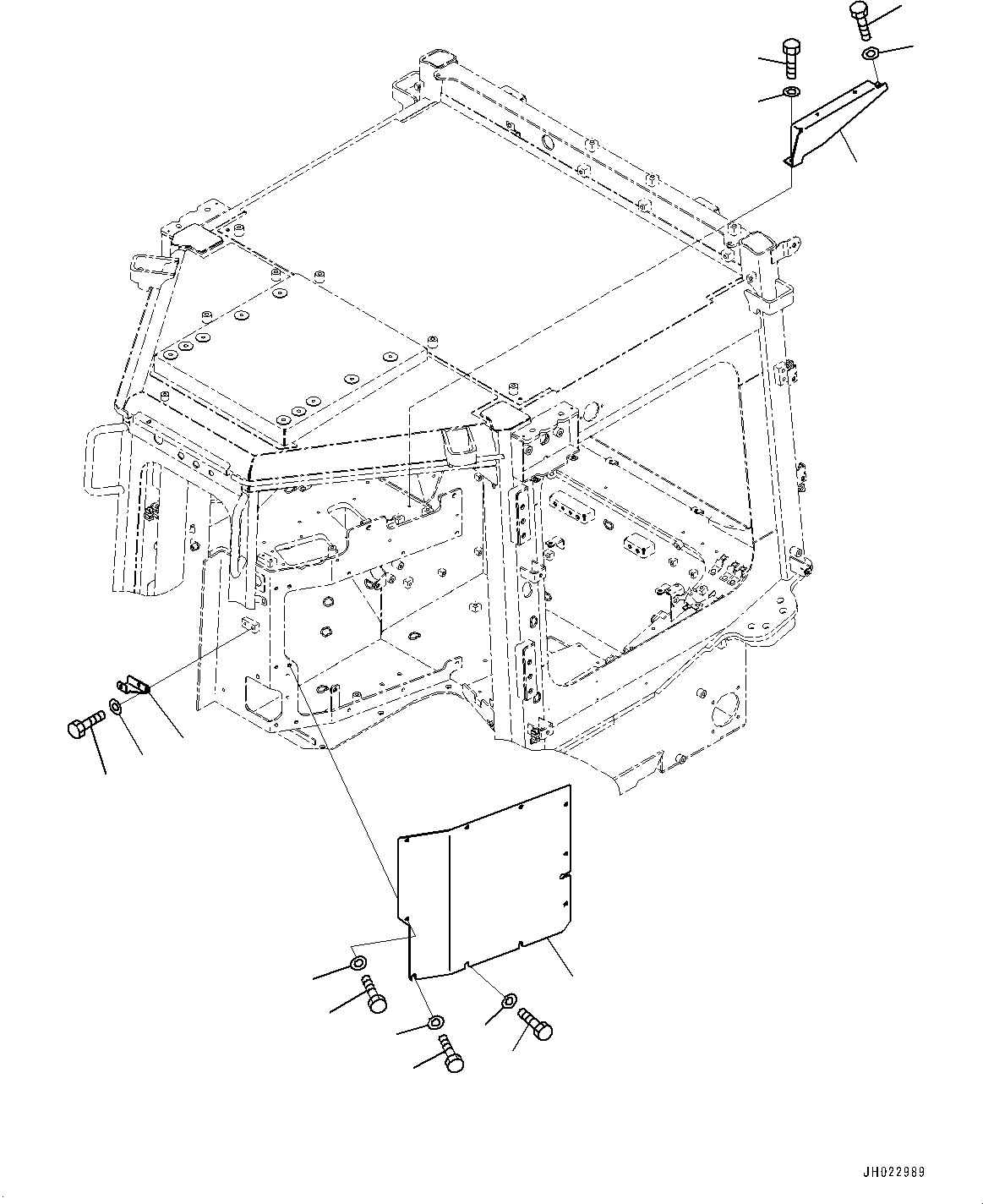 JH022989