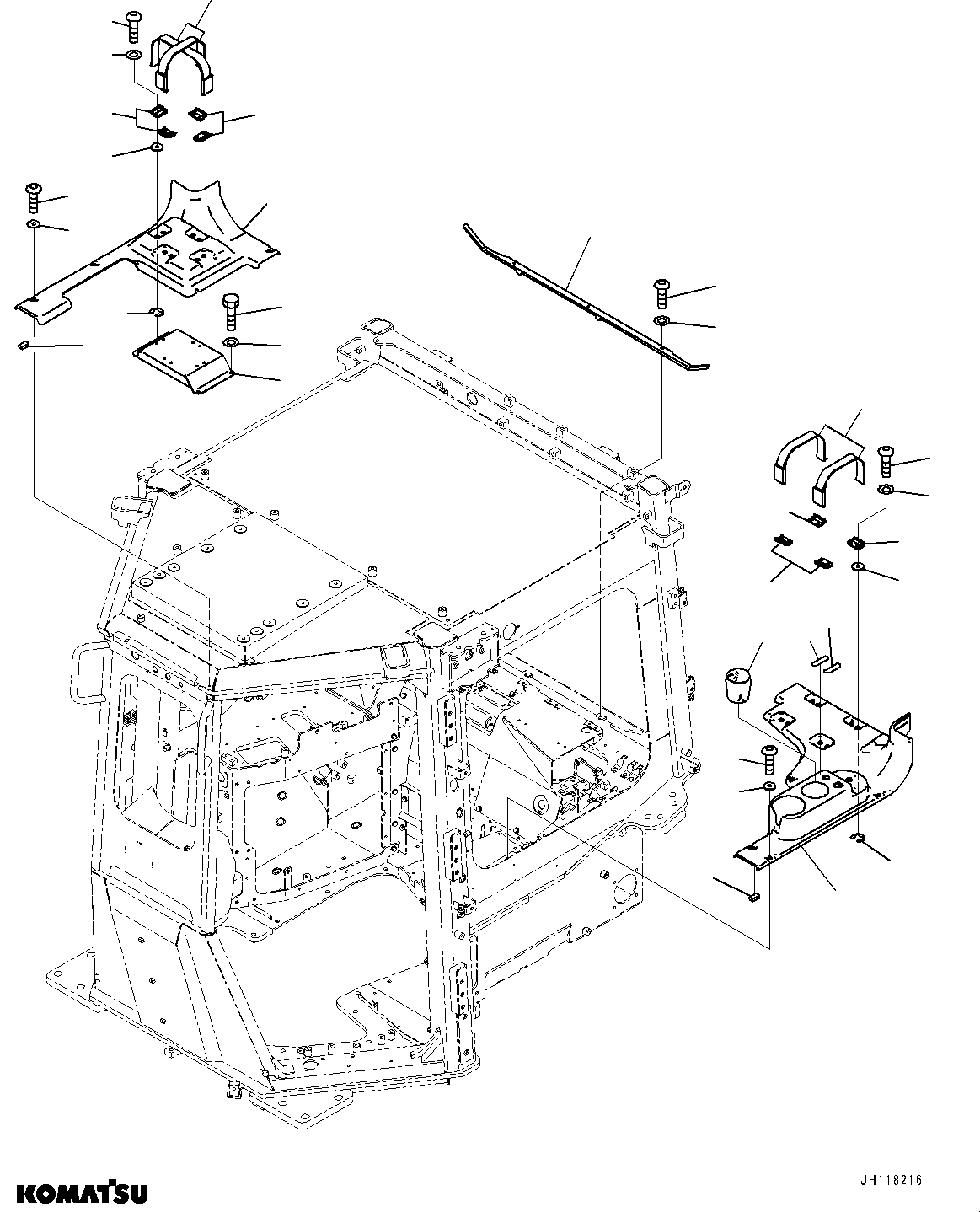 KOMATSU

JH118216