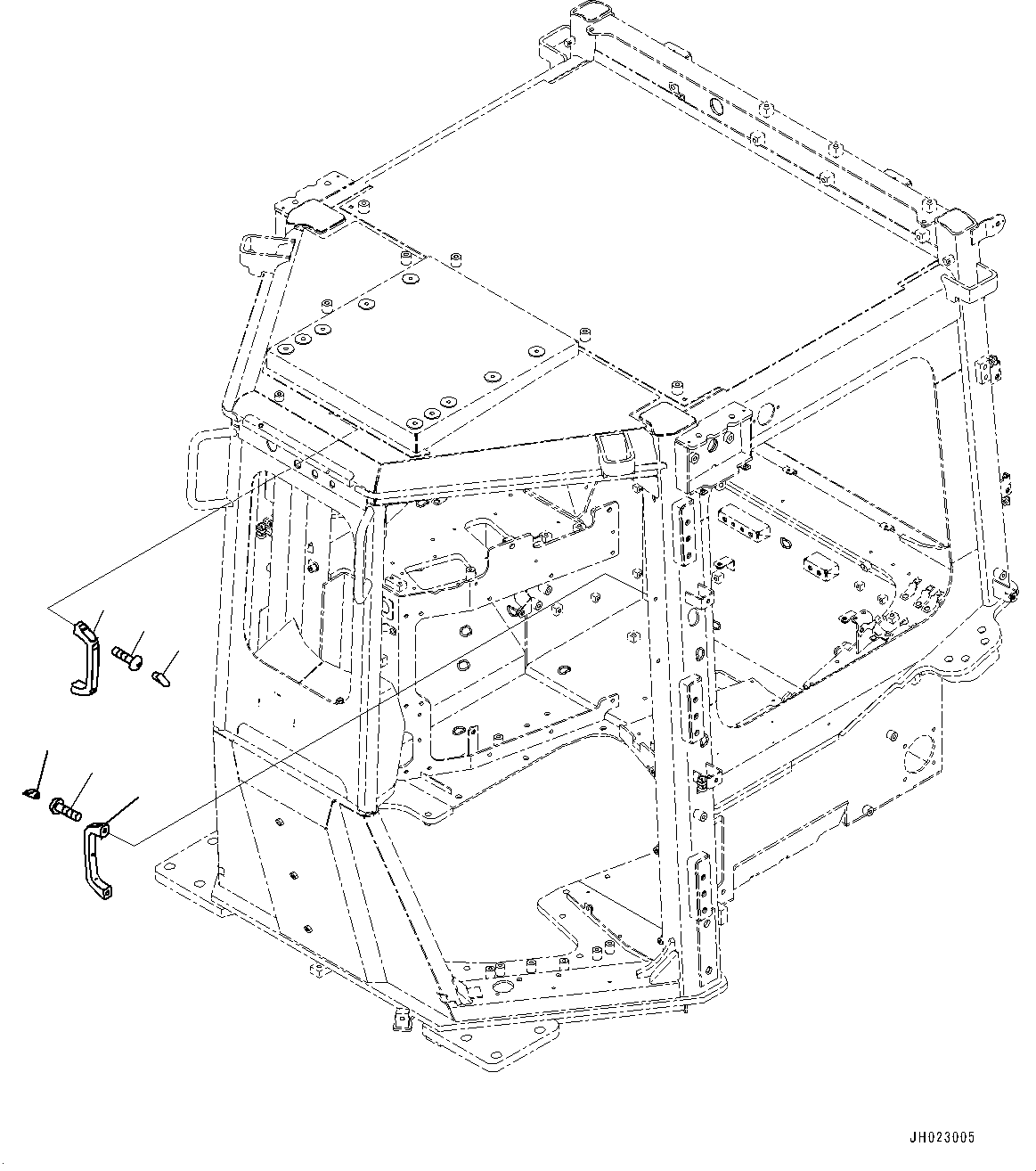 JH023005