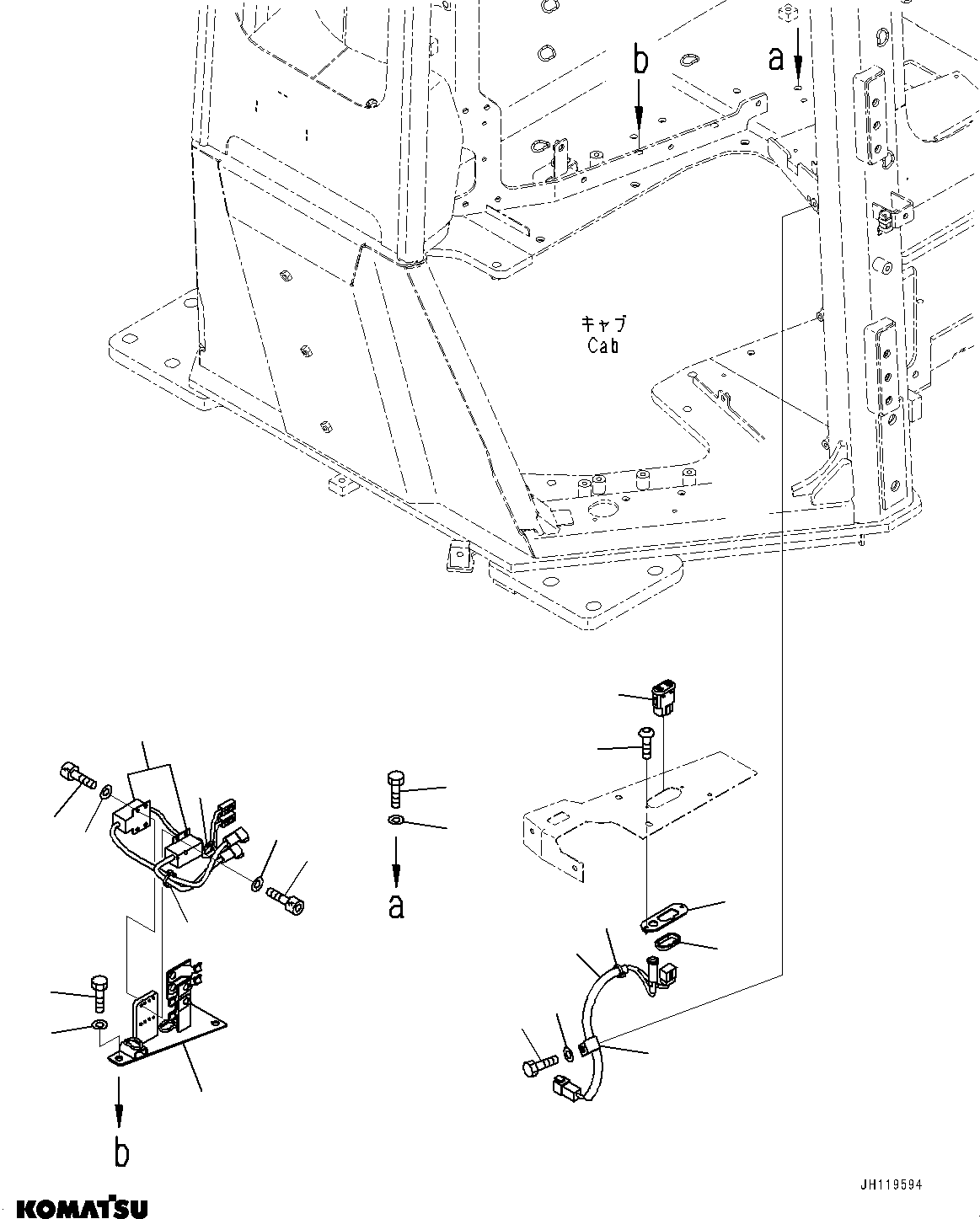 b

a

キャブ
Cab

a

b

JH119594

KOMATSU