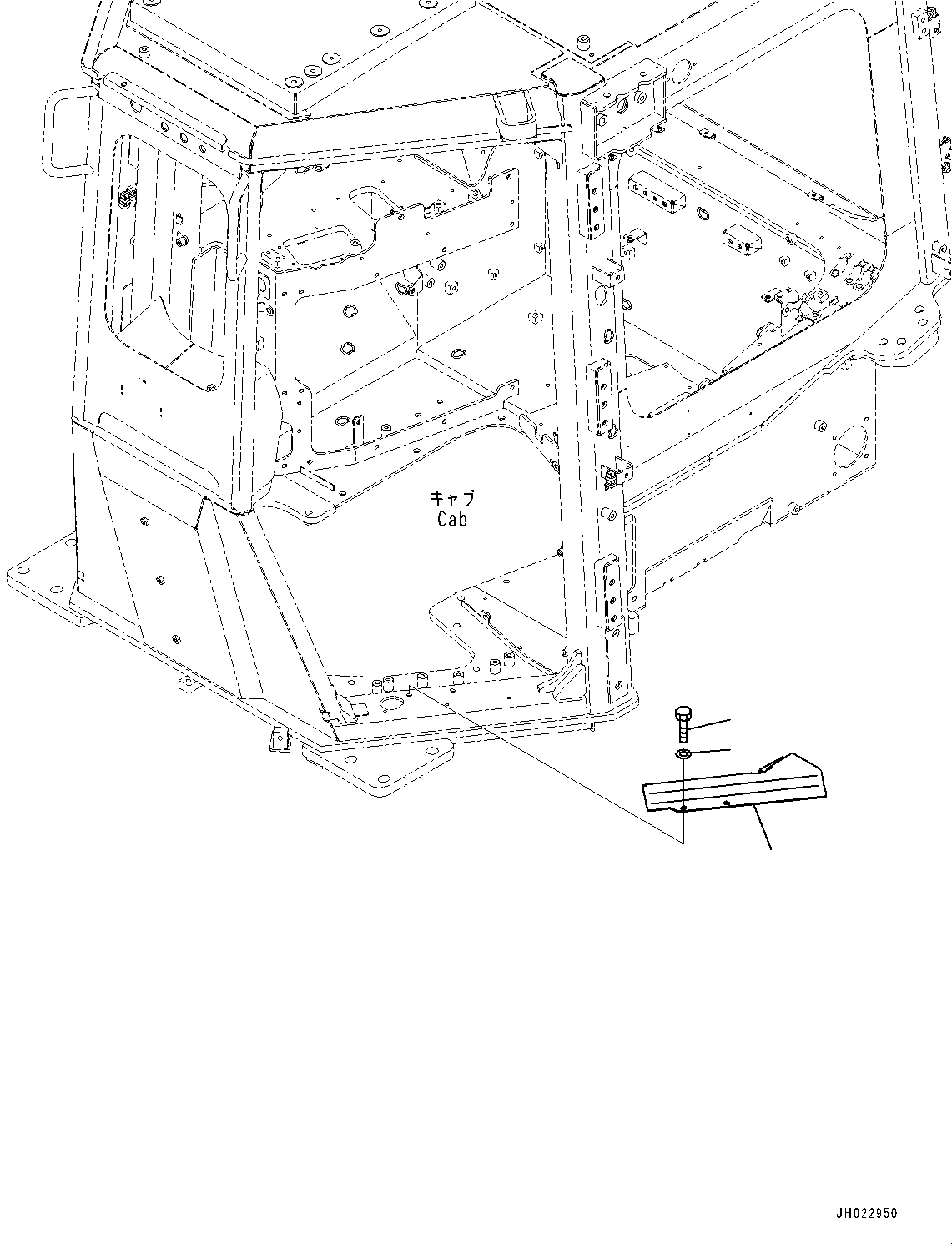 キャブ
Cab

JH022950