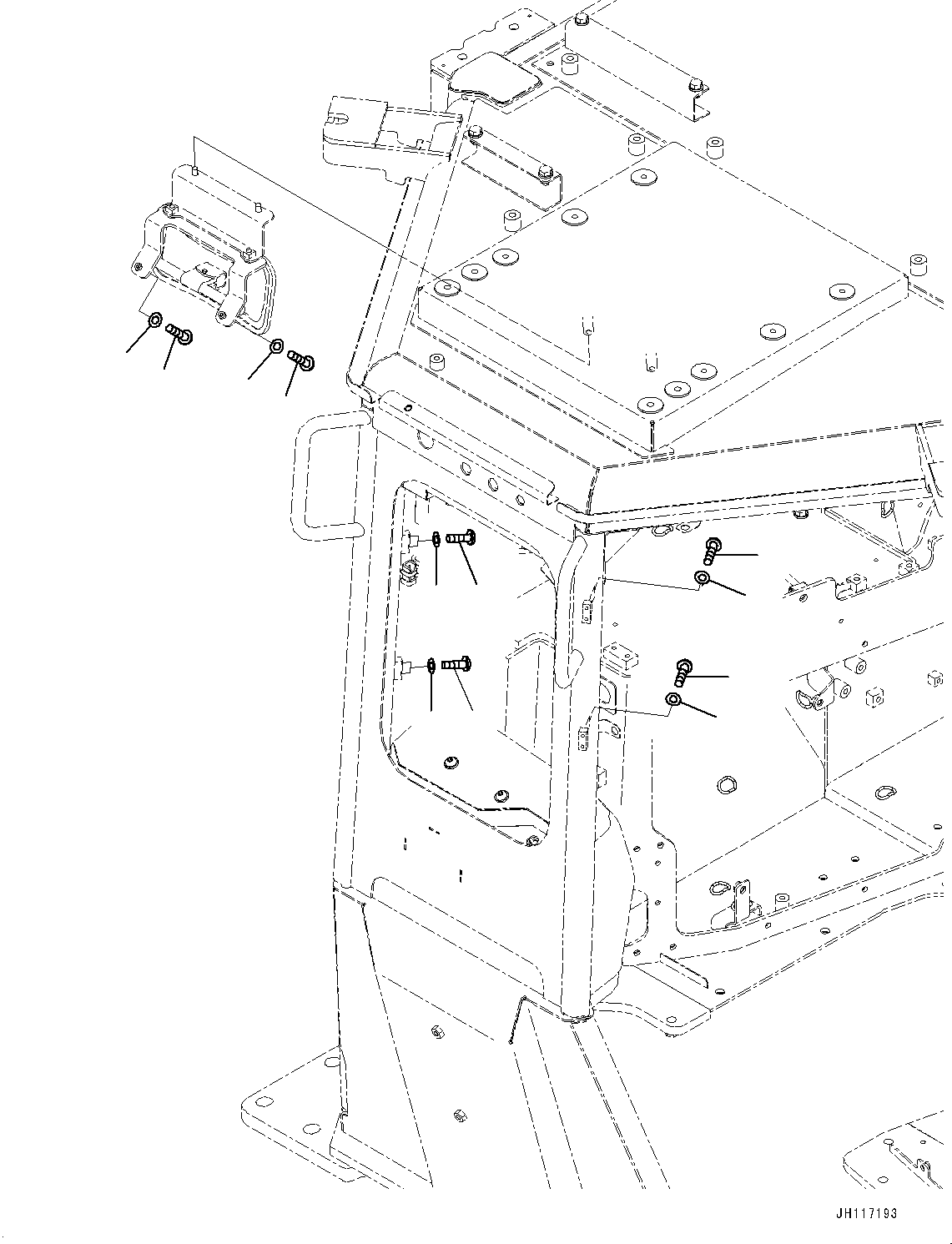 JH117193