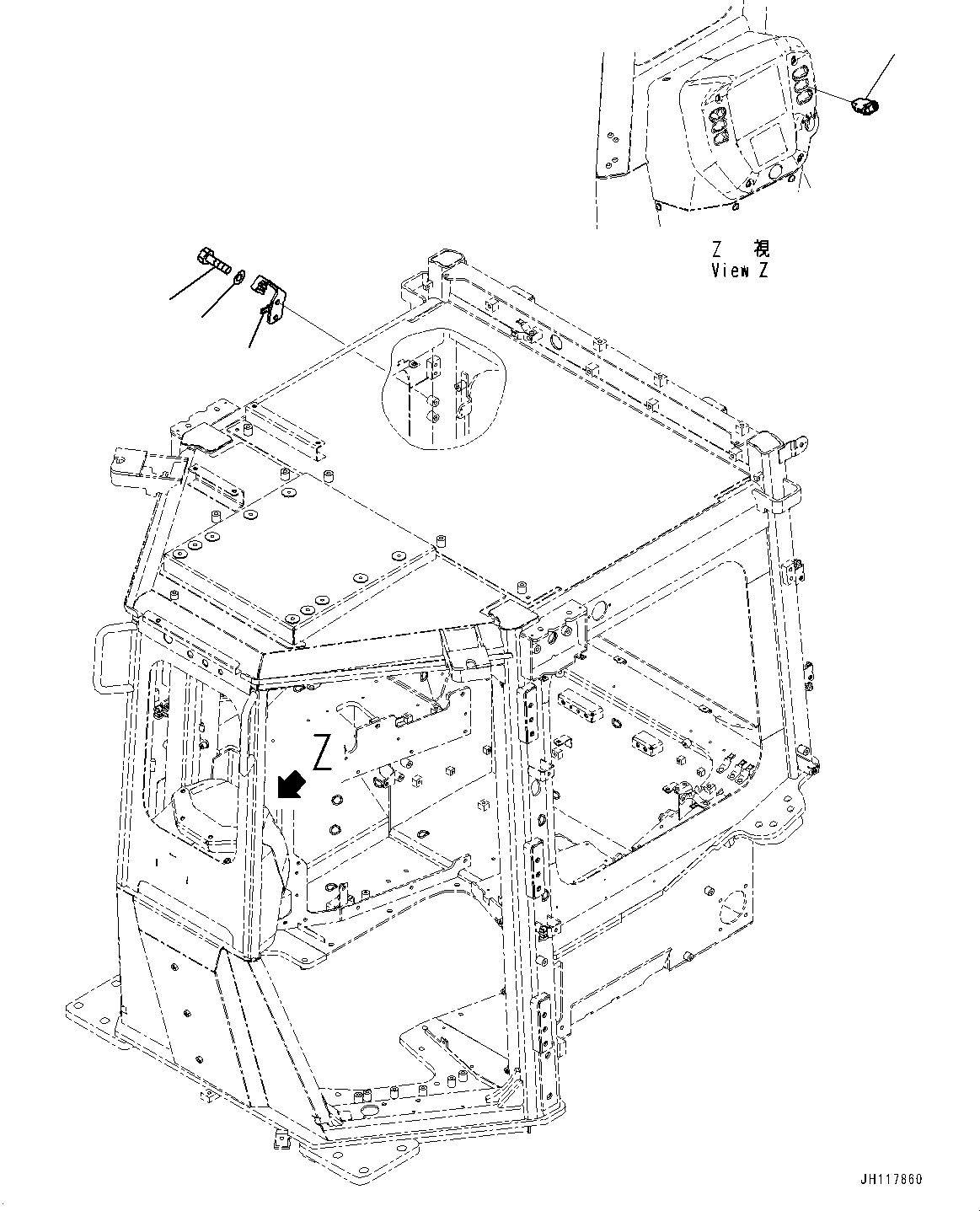 Z 視
View Z

Z

JH117860