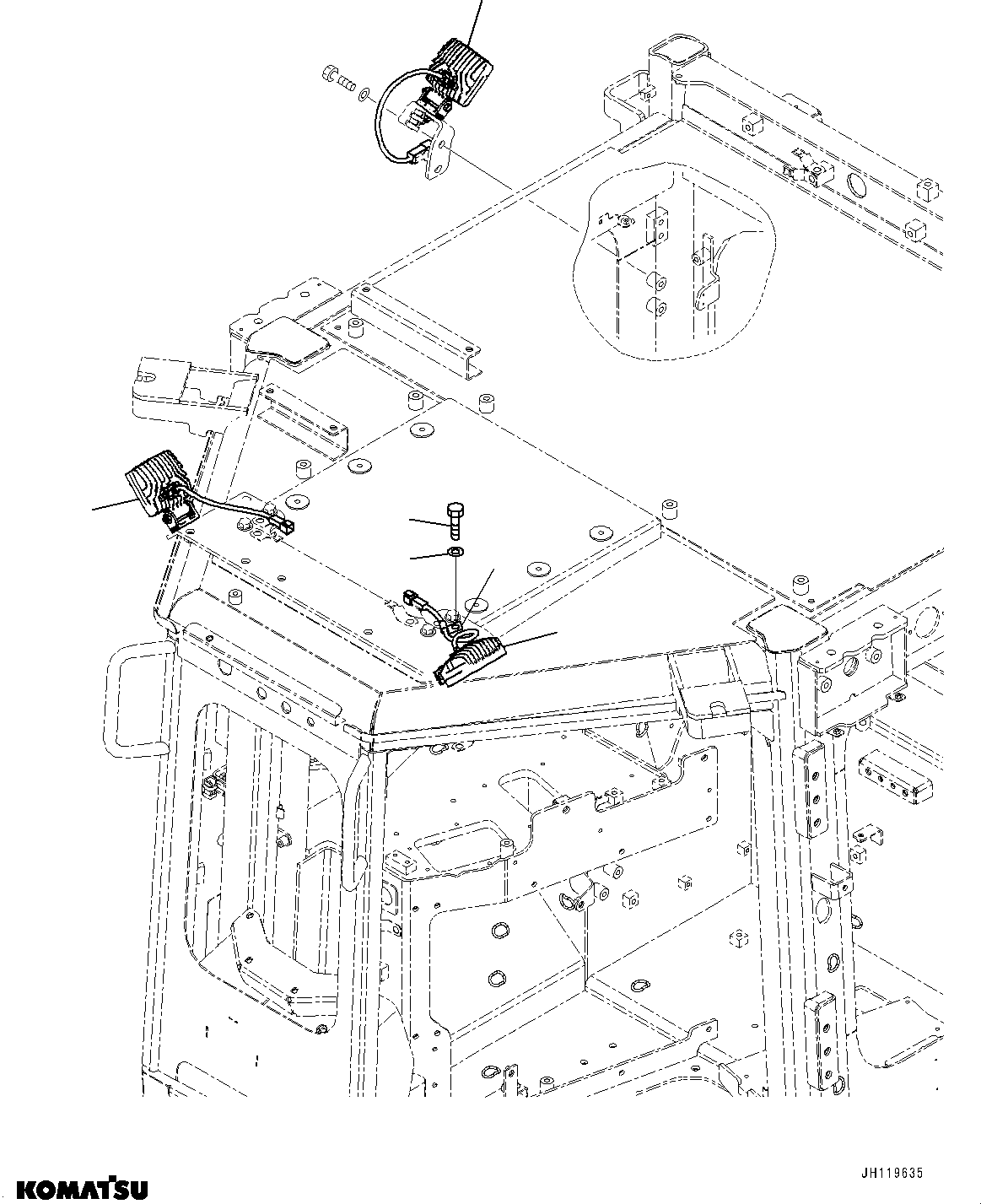 KOMATSU

JH119635