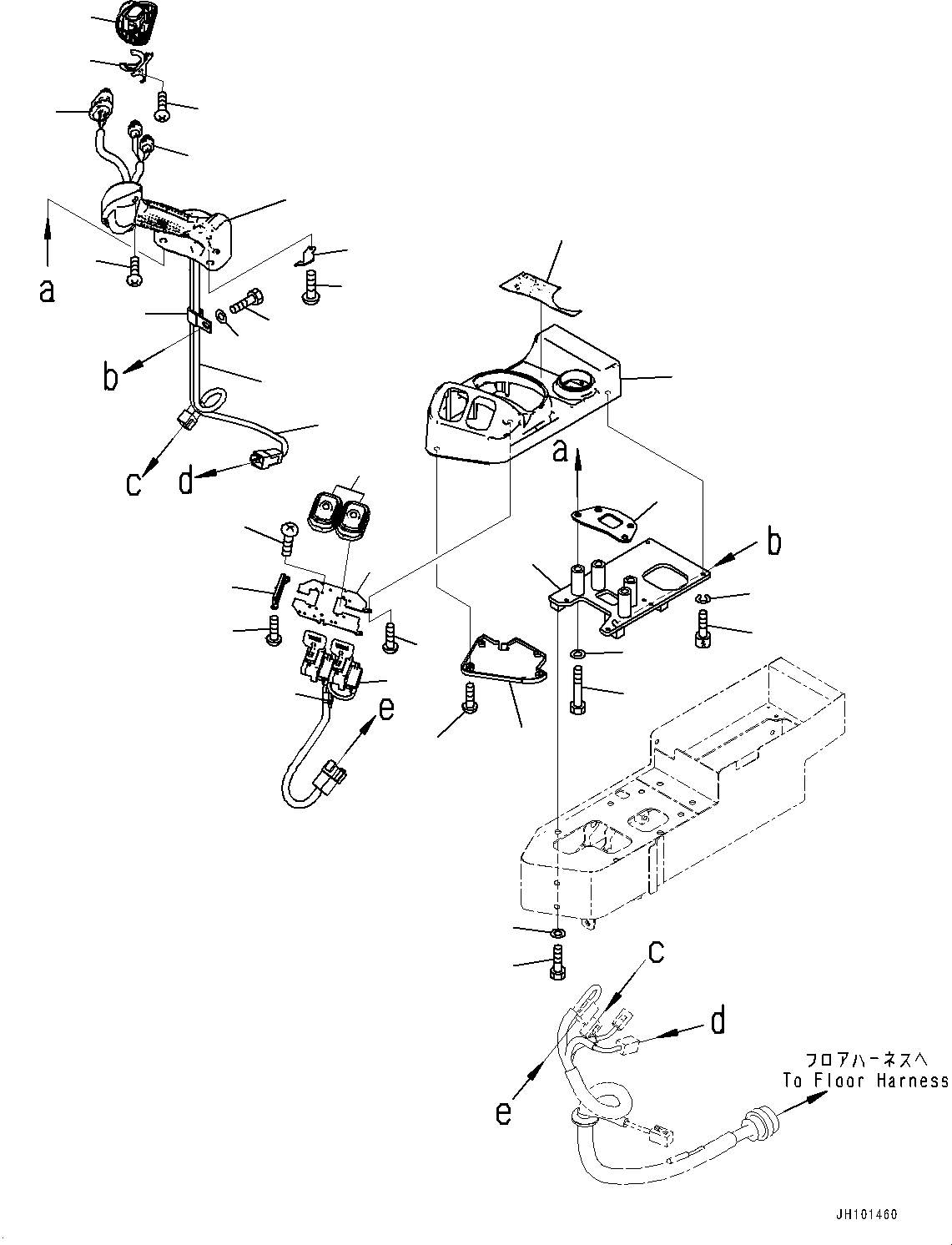 a

b

c

d

a

b

e

c

d

e

フロアハーネスへ
To Floor Harness

JH101460