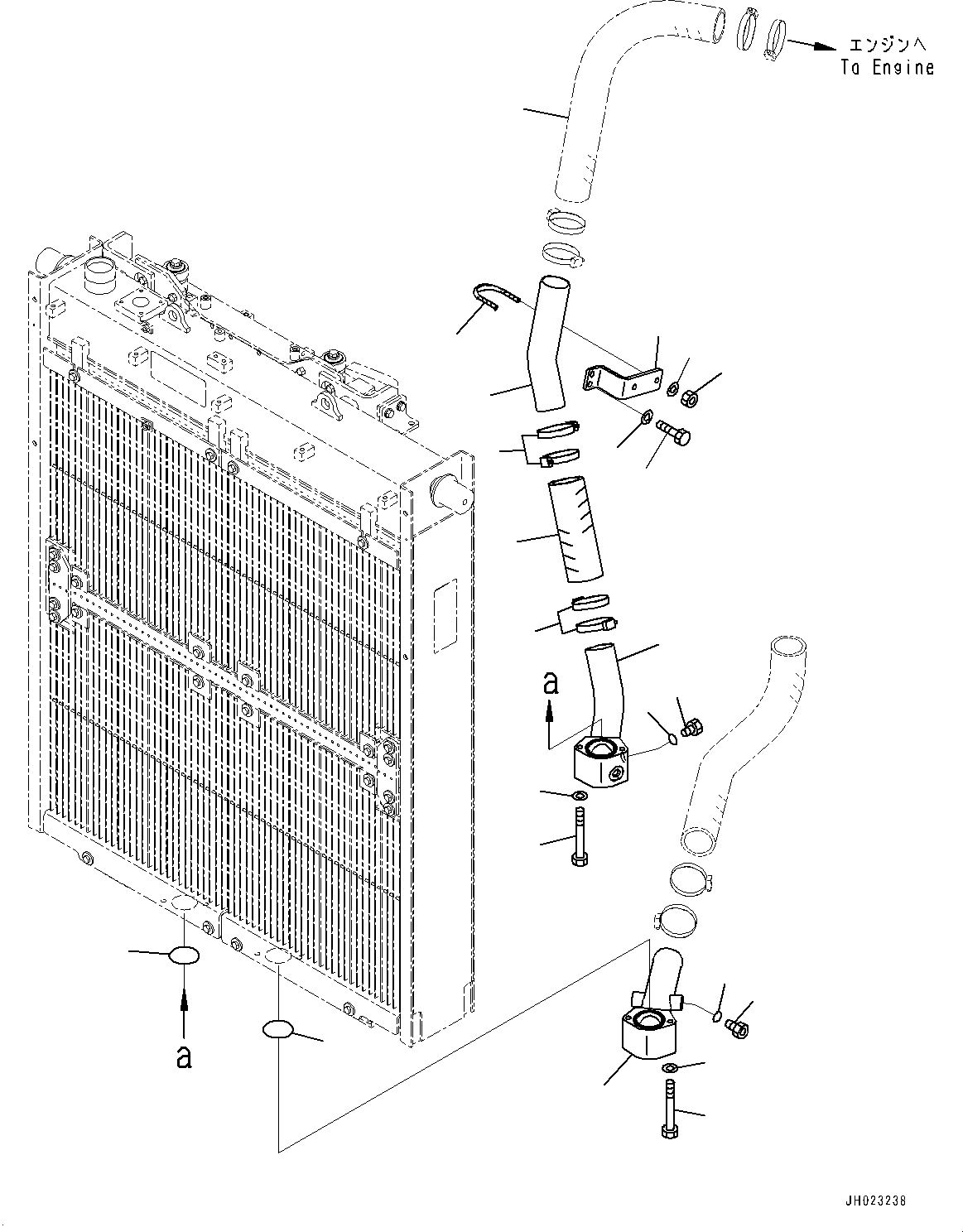 エンジンへ
To Engine

a

a

JH023238