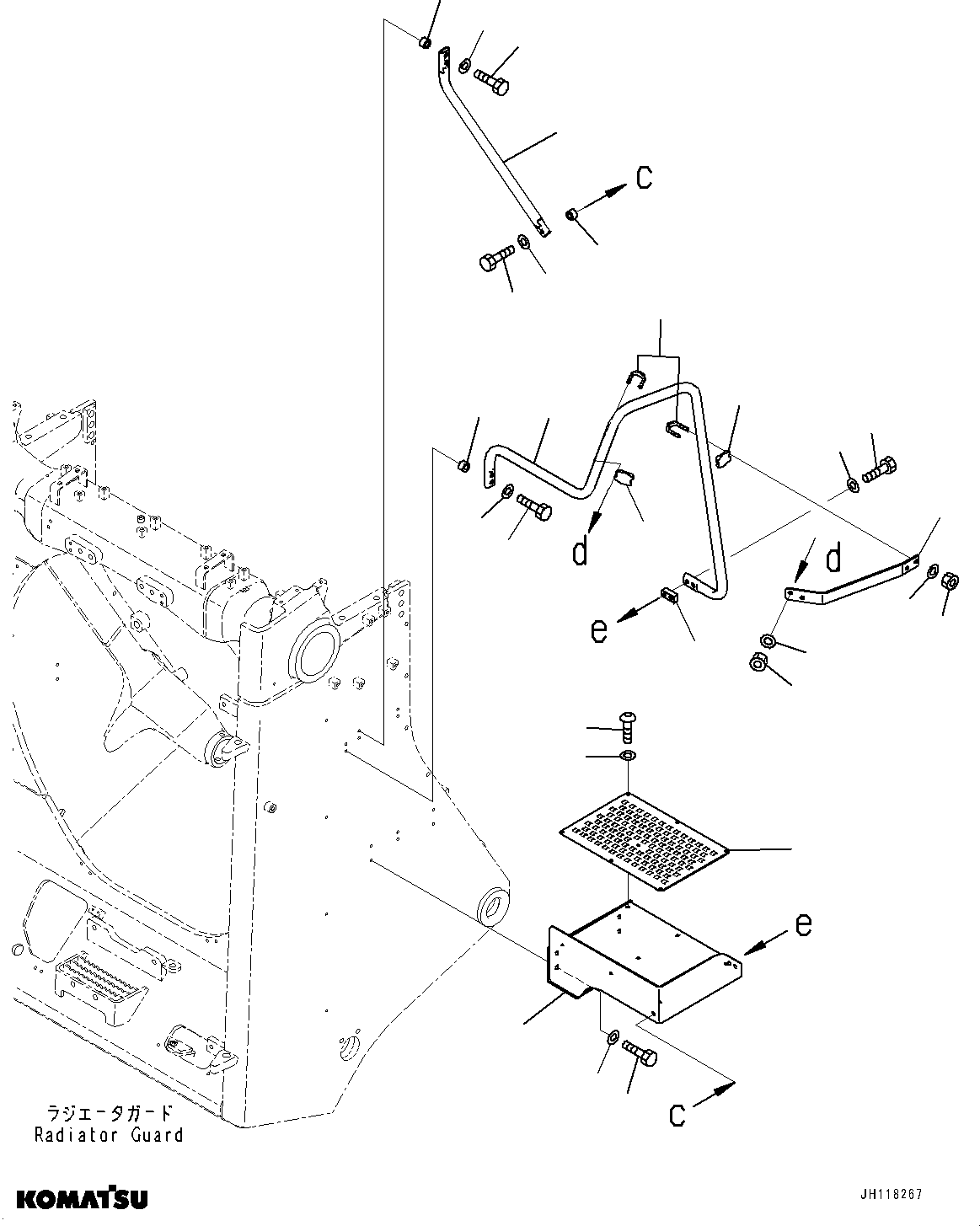 c

d

d

e

e

c

ラジエータガード
Radiator Guard

KOMATSU

JH118267