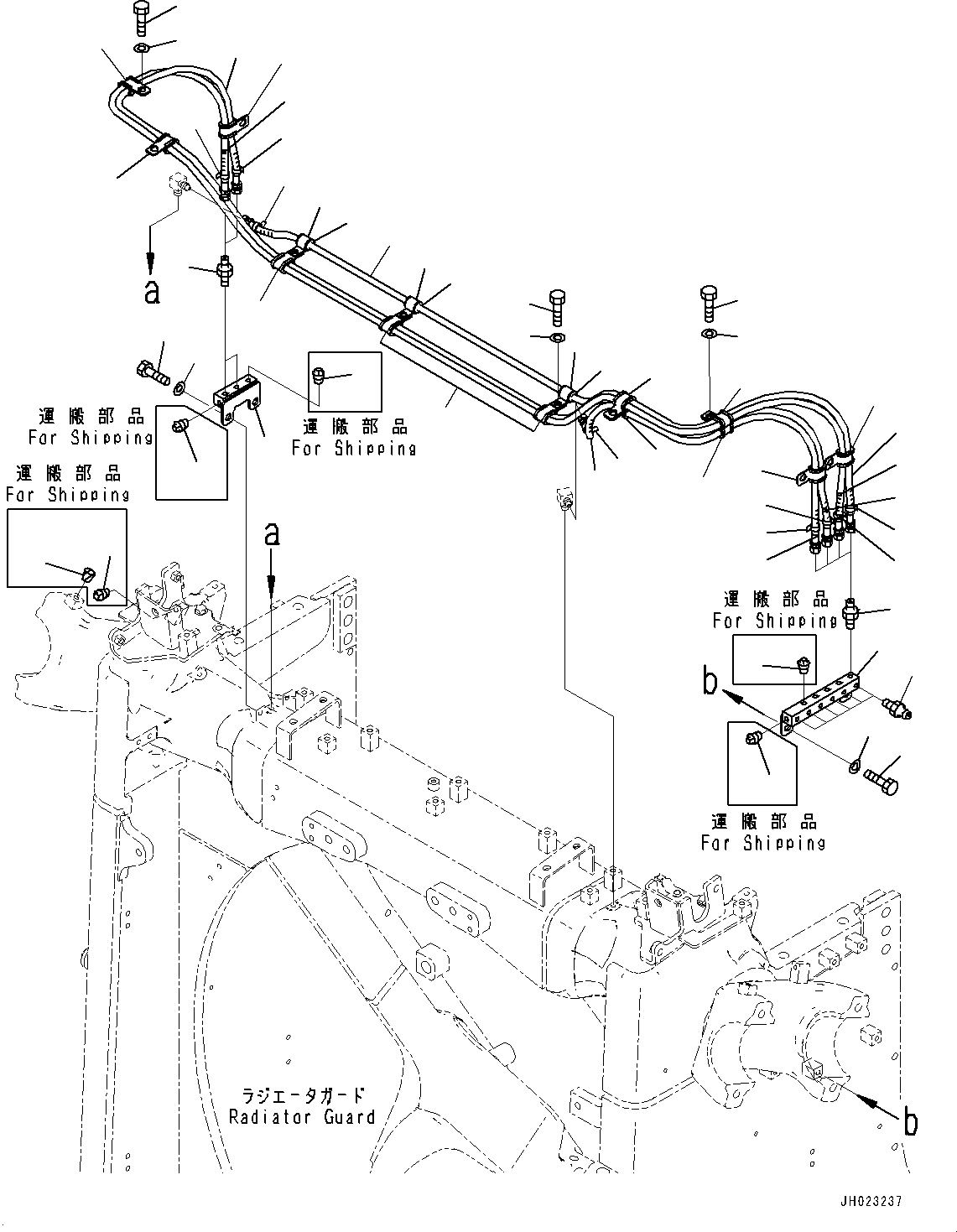 a

運搬部品
For Shipping

運搬部品
For Shipping

運搬部品
For Shipping

a

運搬部品
For Shipping

b

運搬部品
For Shipping

ラジエータガード
Radiator Guard

b

JH023237