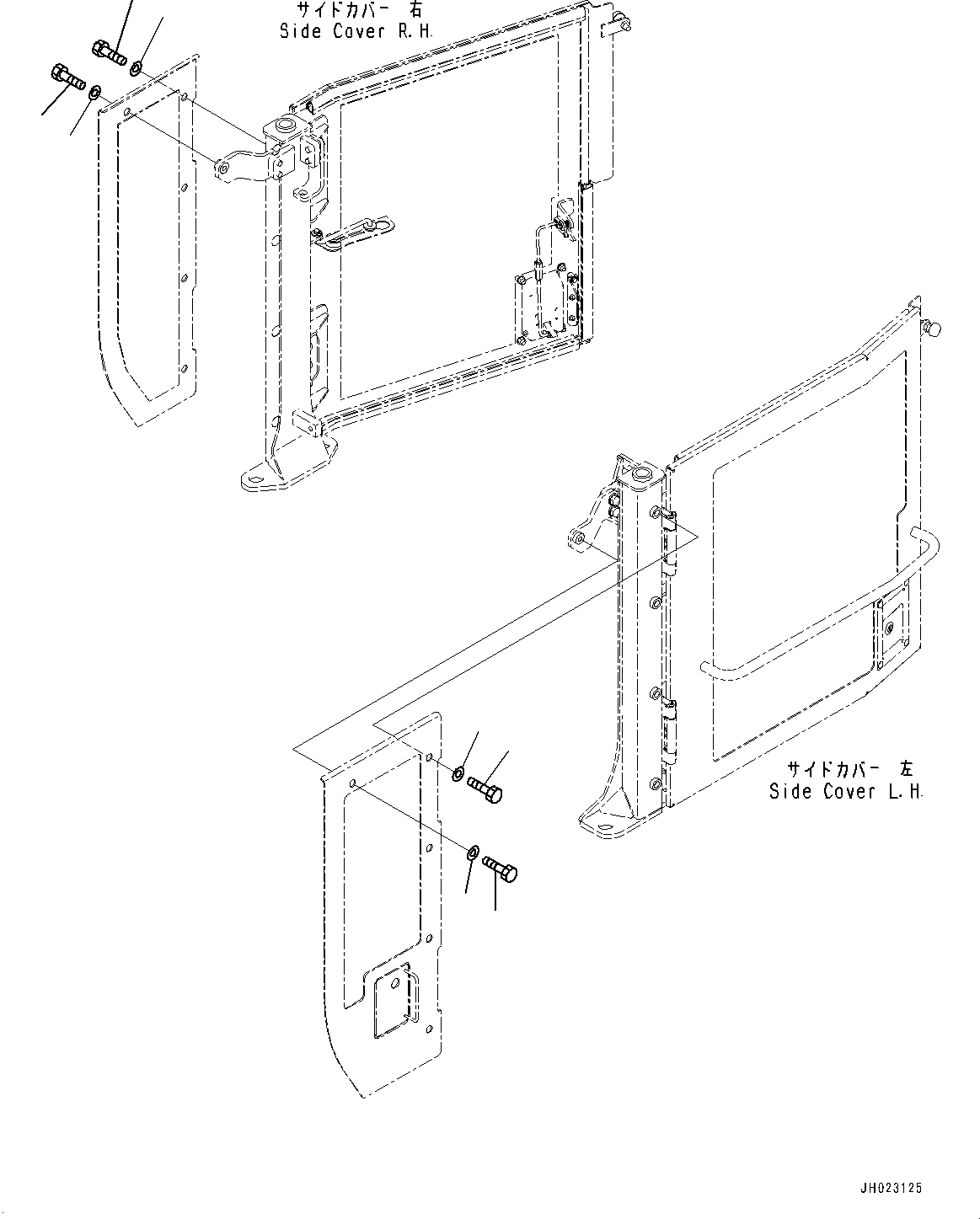 サイドカバー 右
Side Cover R.H.

サイドカバー 左
Side Cover L.H.

JH023125