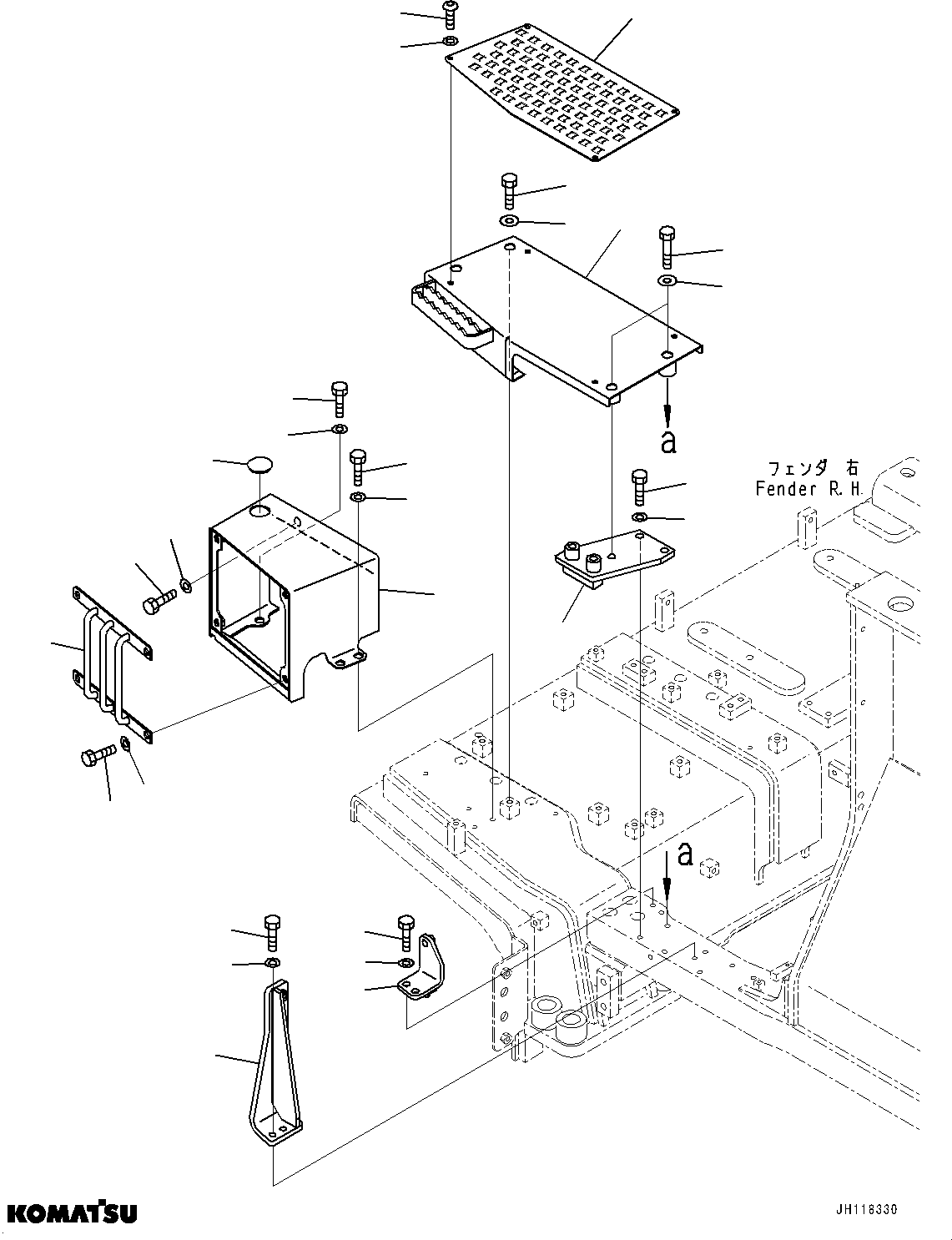 a

フェンダ 右
Fender R.H.

a

KOMATSU

JH118330