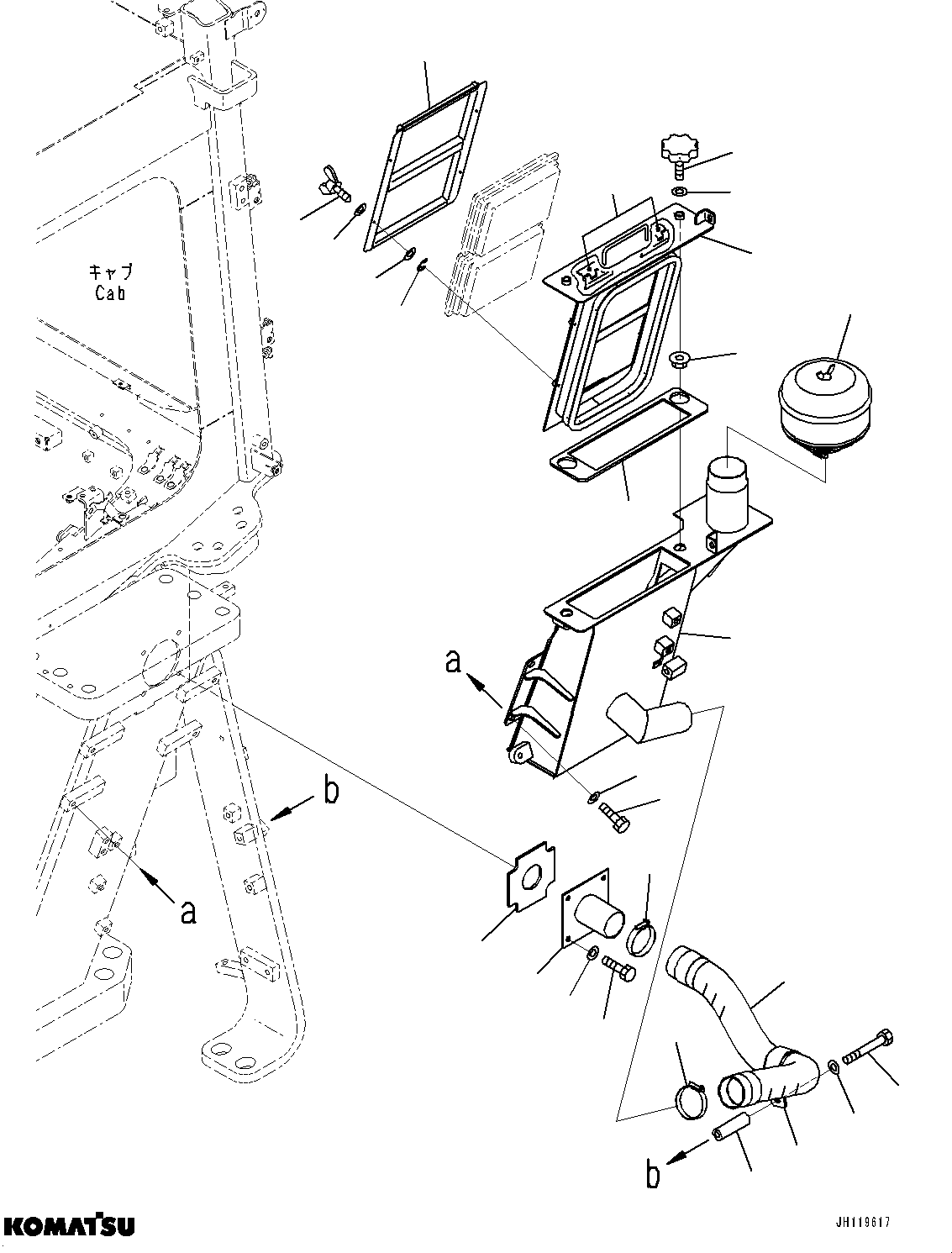 キャブ
Cab

a

b

a

b

KOMATSU

JH119617