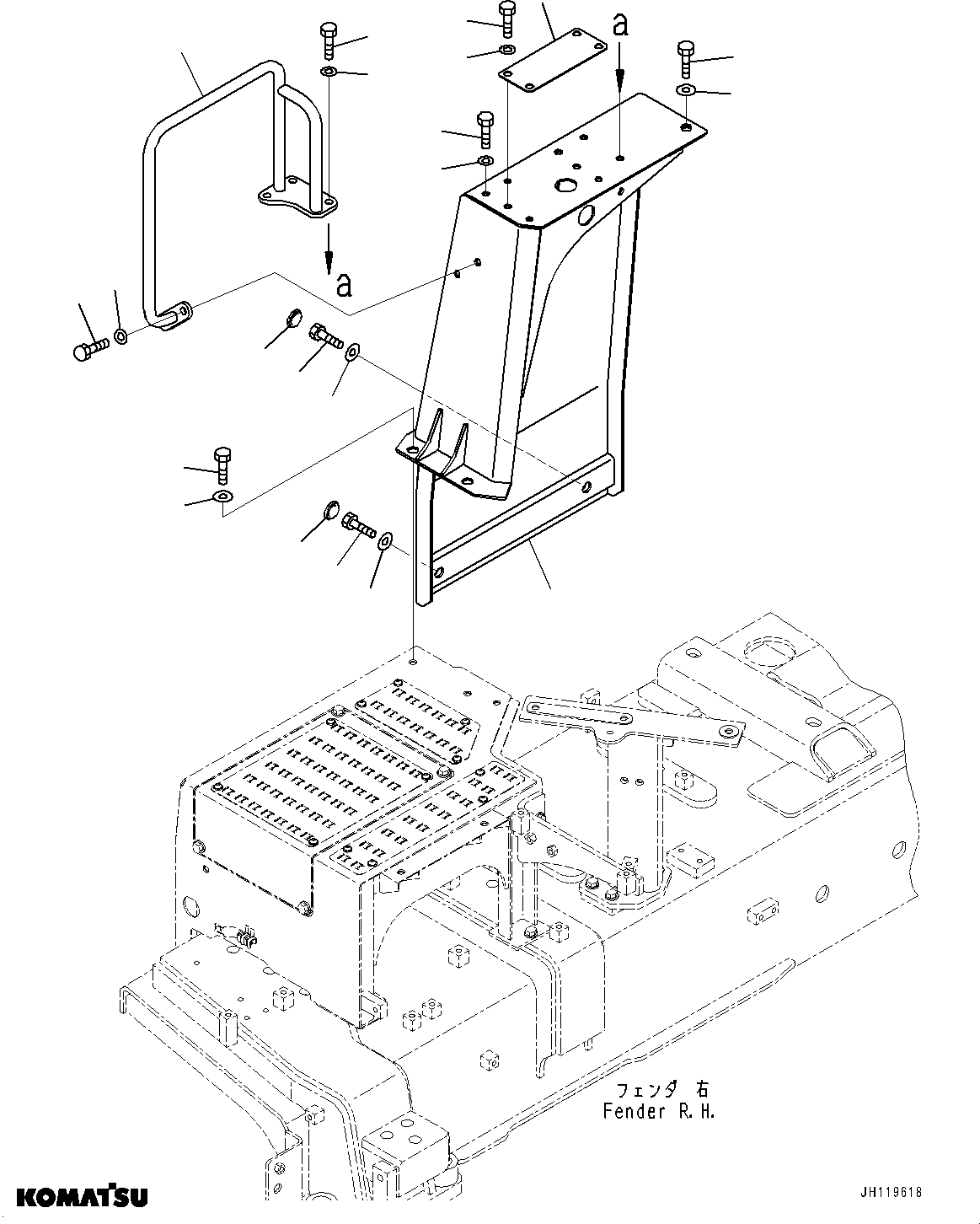 a

a

フェンダ 右
Fender R.H.

KOMATSU

JH119618