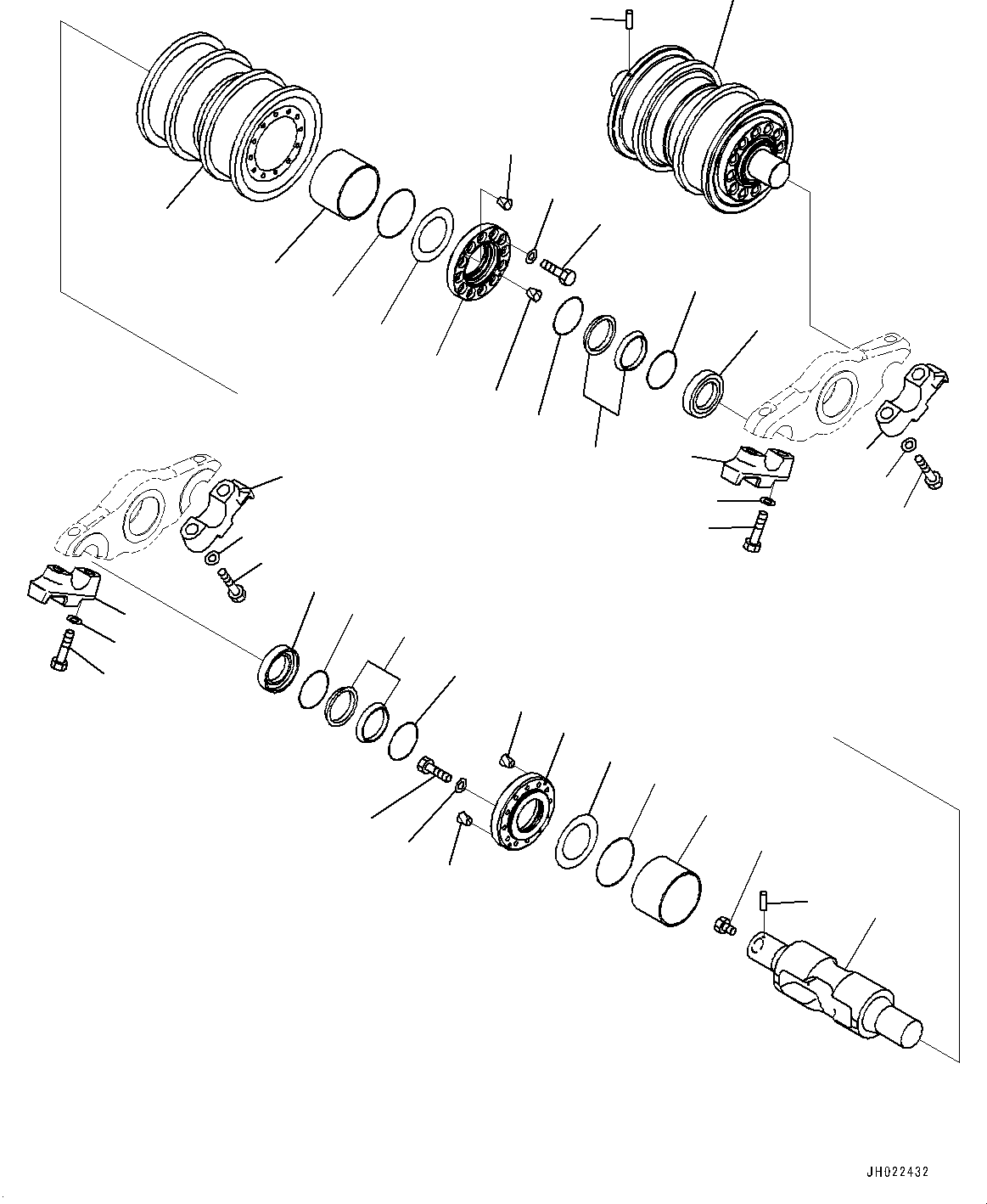 JH022432