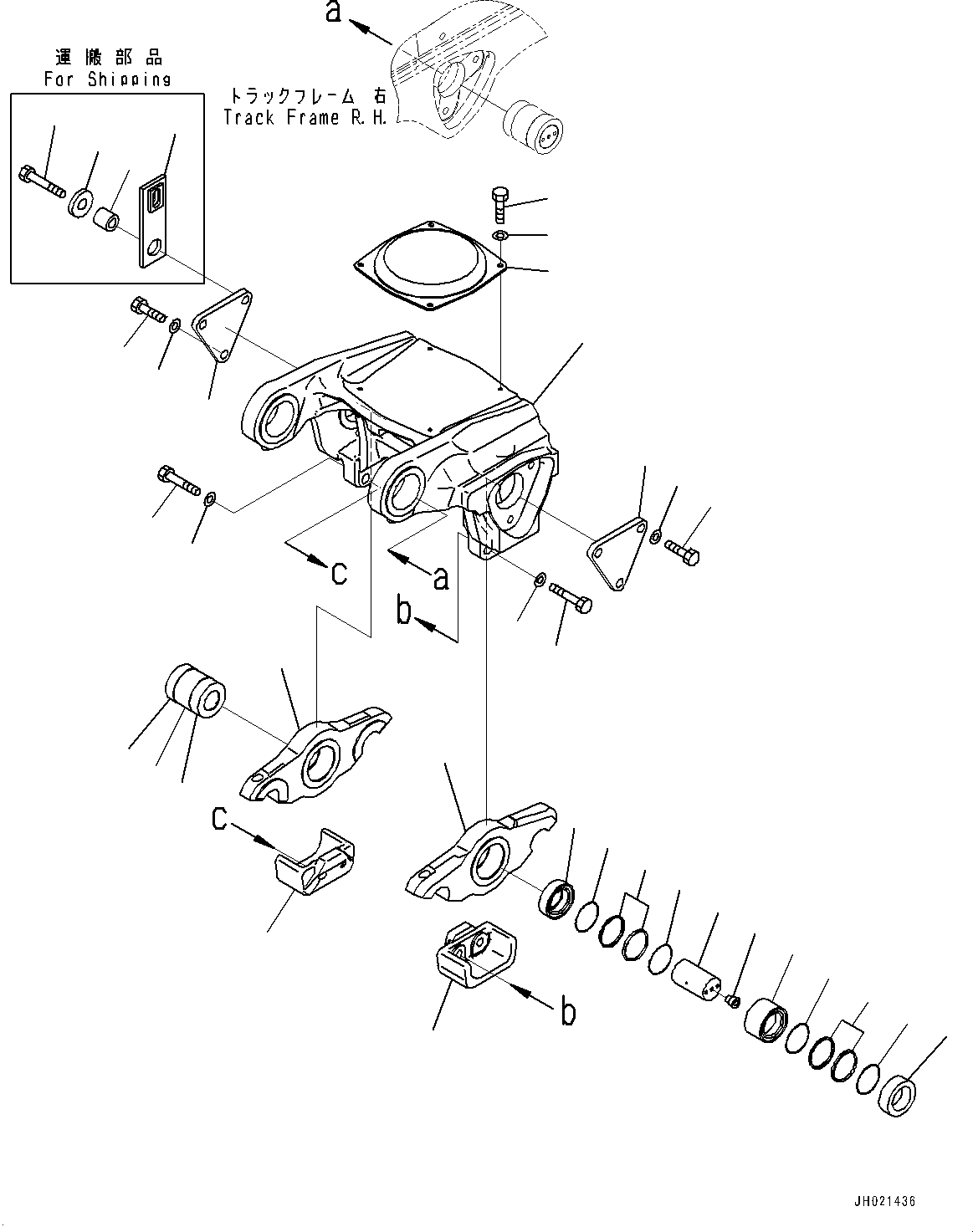 a

運搬部品
For Shipping

トラックフレーム 右
Track Frame R.H.

c

a

b

c

b

JH021436