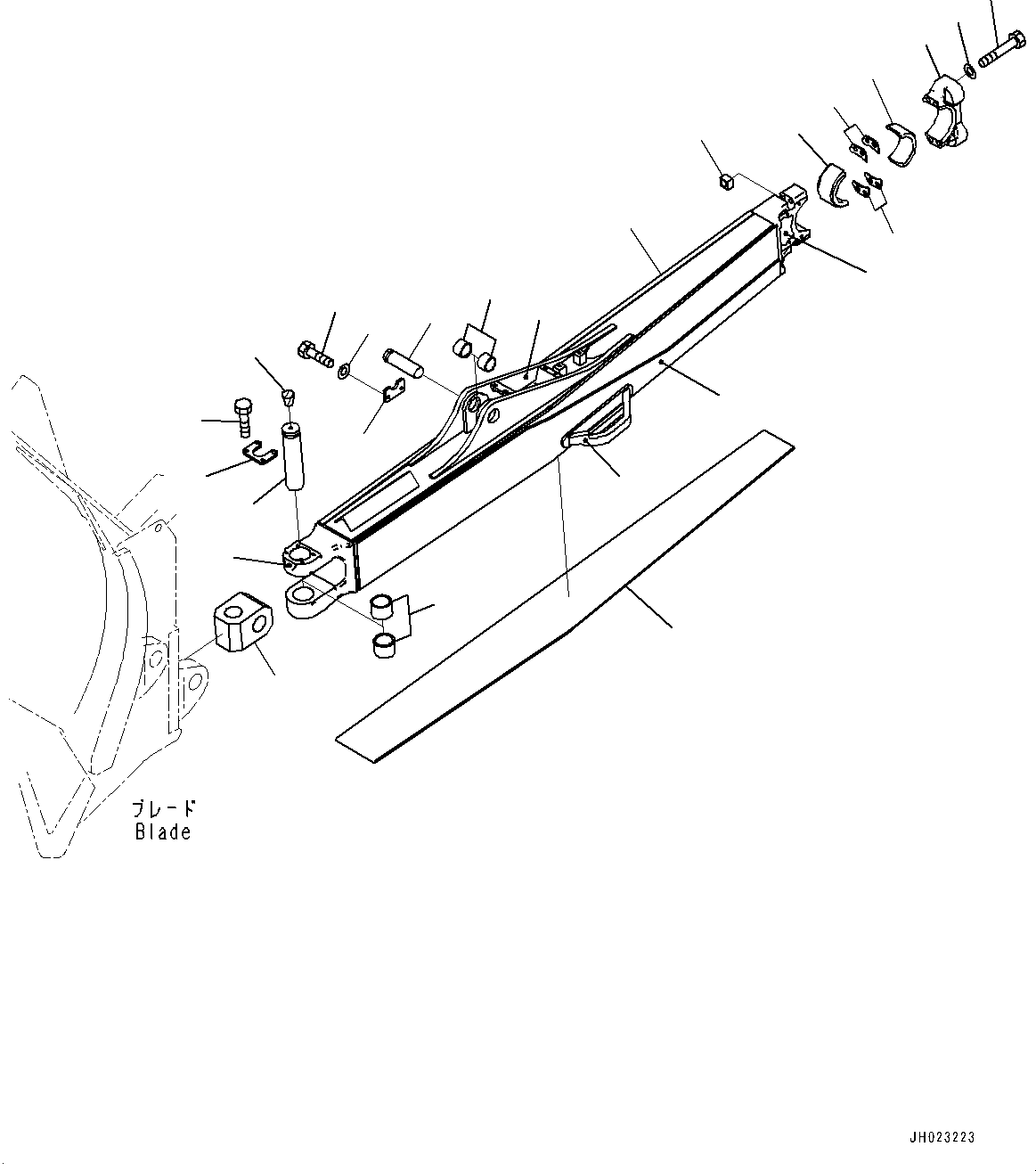 ブレード
Blade

JH023223