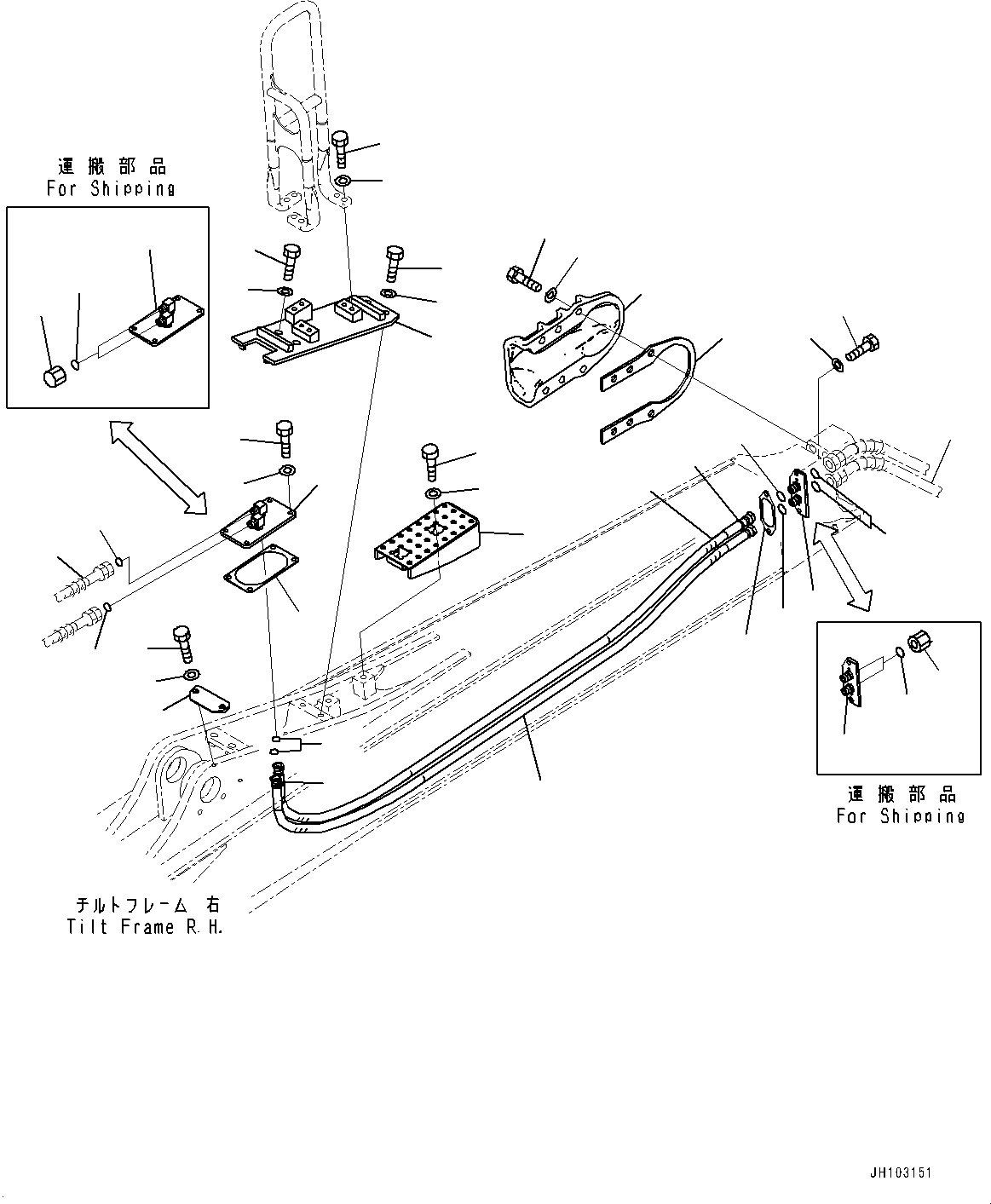 運搬部品
For Shipping

運搬部品
For Shipping

チルトフレーム 右
Tilt Frame R.H.

JH103151