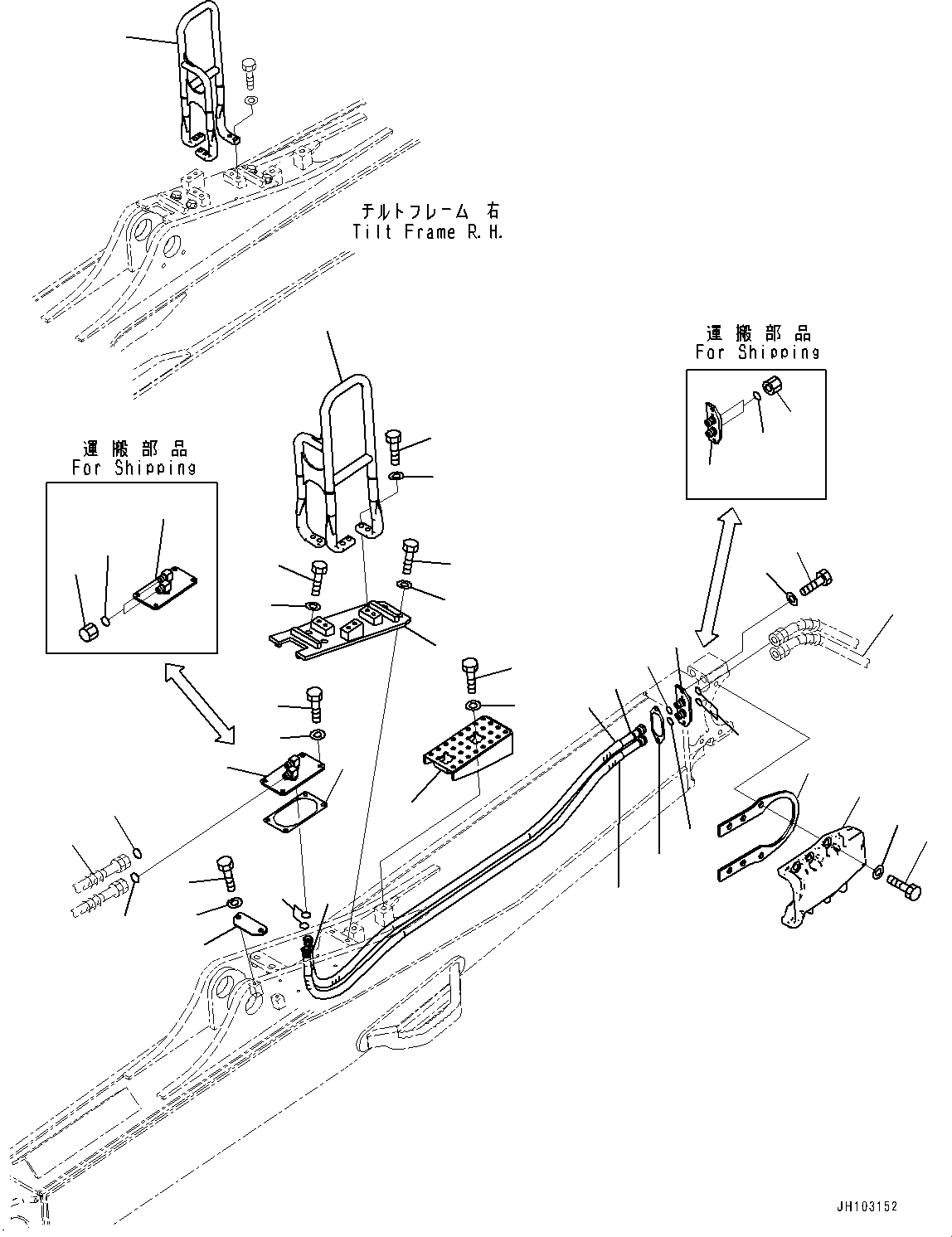 チルトフレーム 右
Tilt Frame R.H.

運搬部品
For Shipping

運搬部品
For Shipping

JH103152