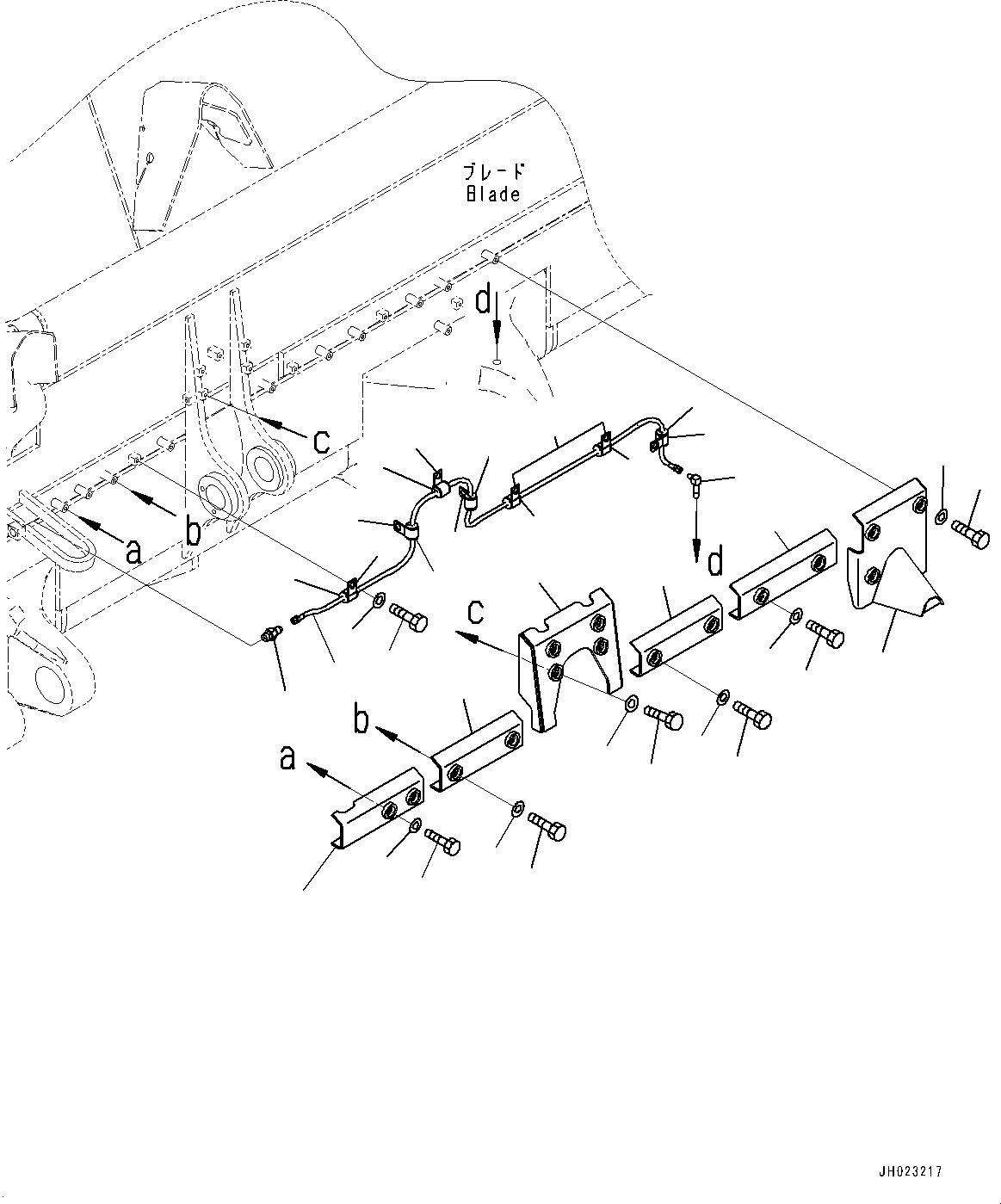 ブレード
Blade

d

c

b

a

d

c

b

a

JH023217