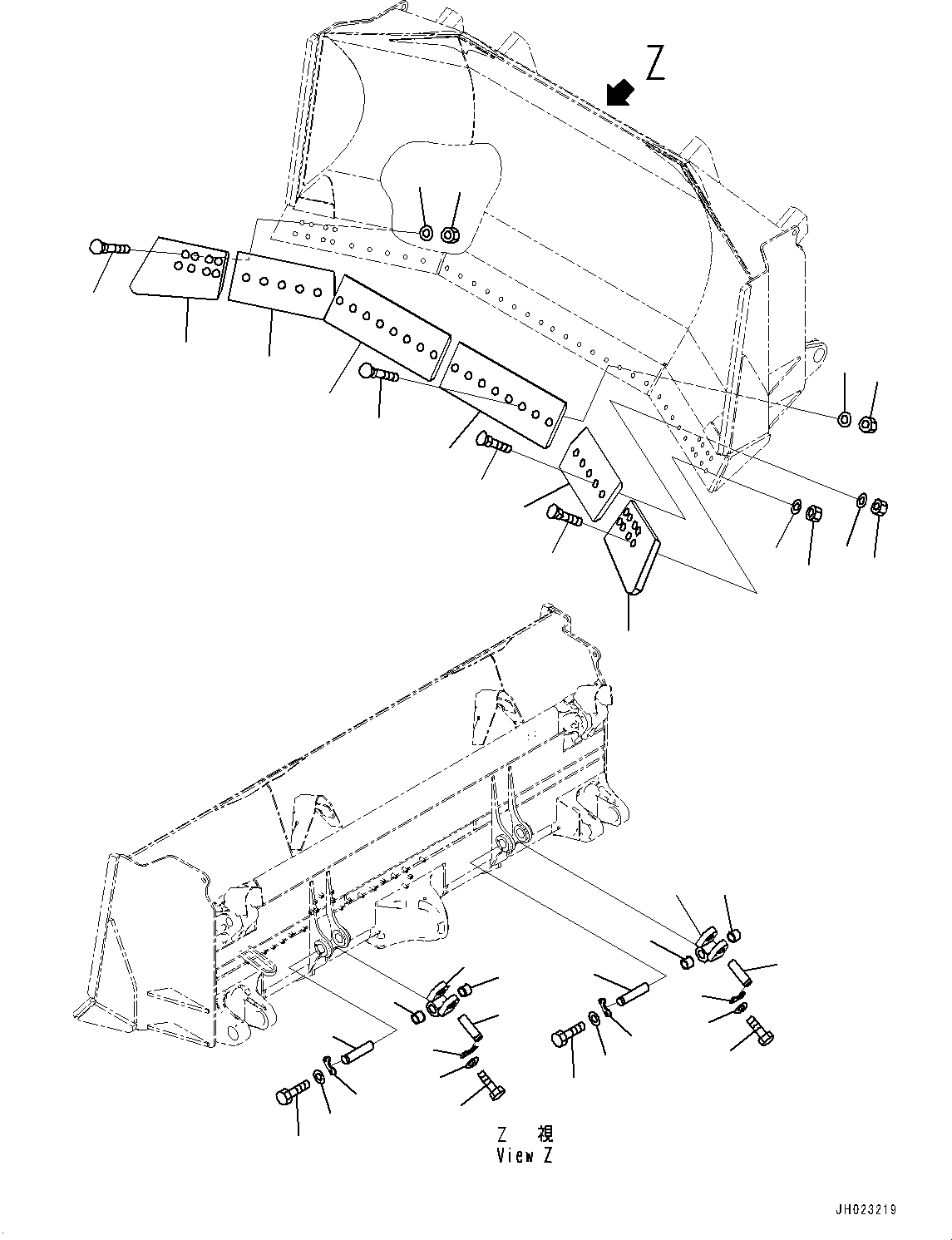 Z

Z 視
View Z

JH023219