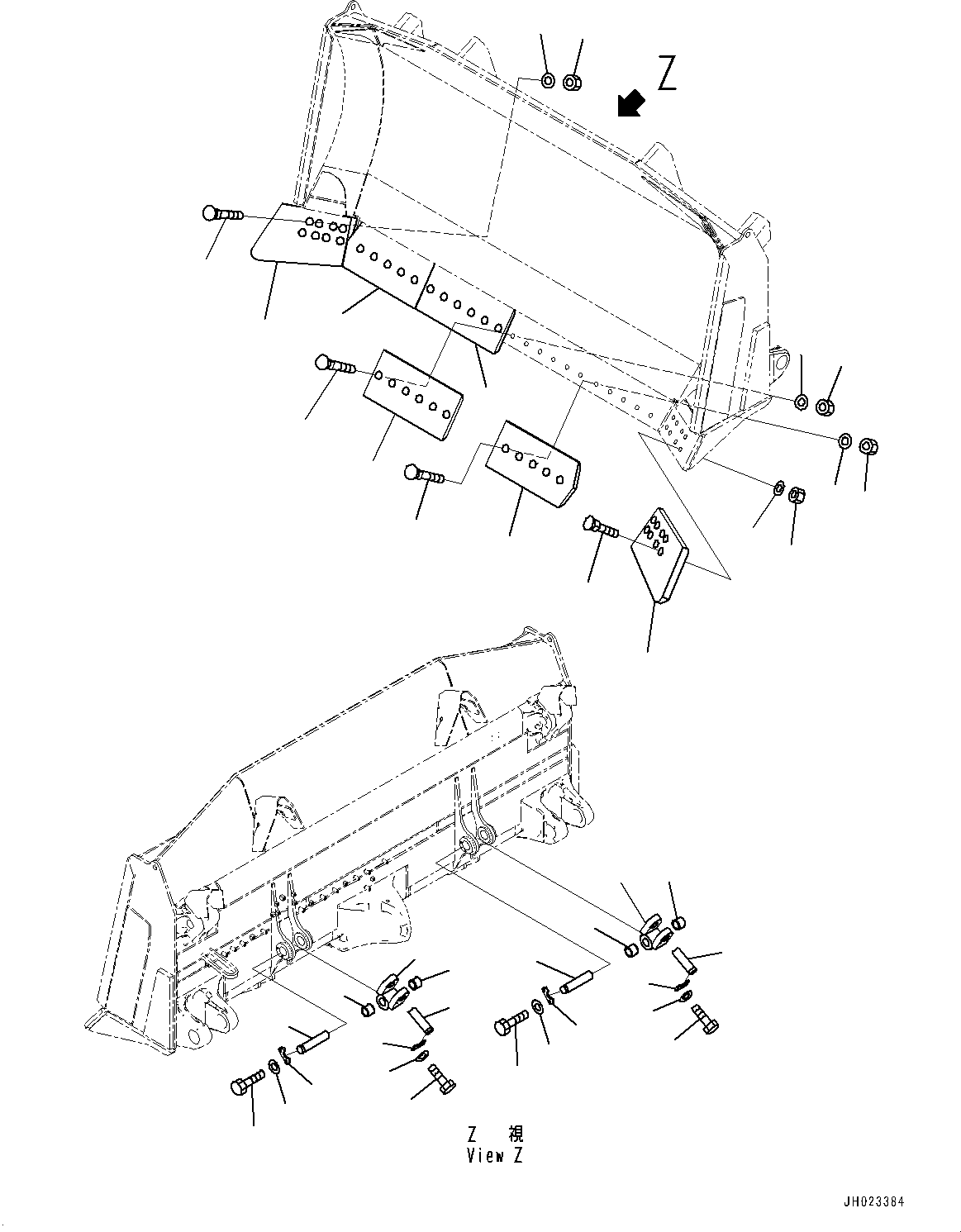 Z

Z 視
View Z

JH023384