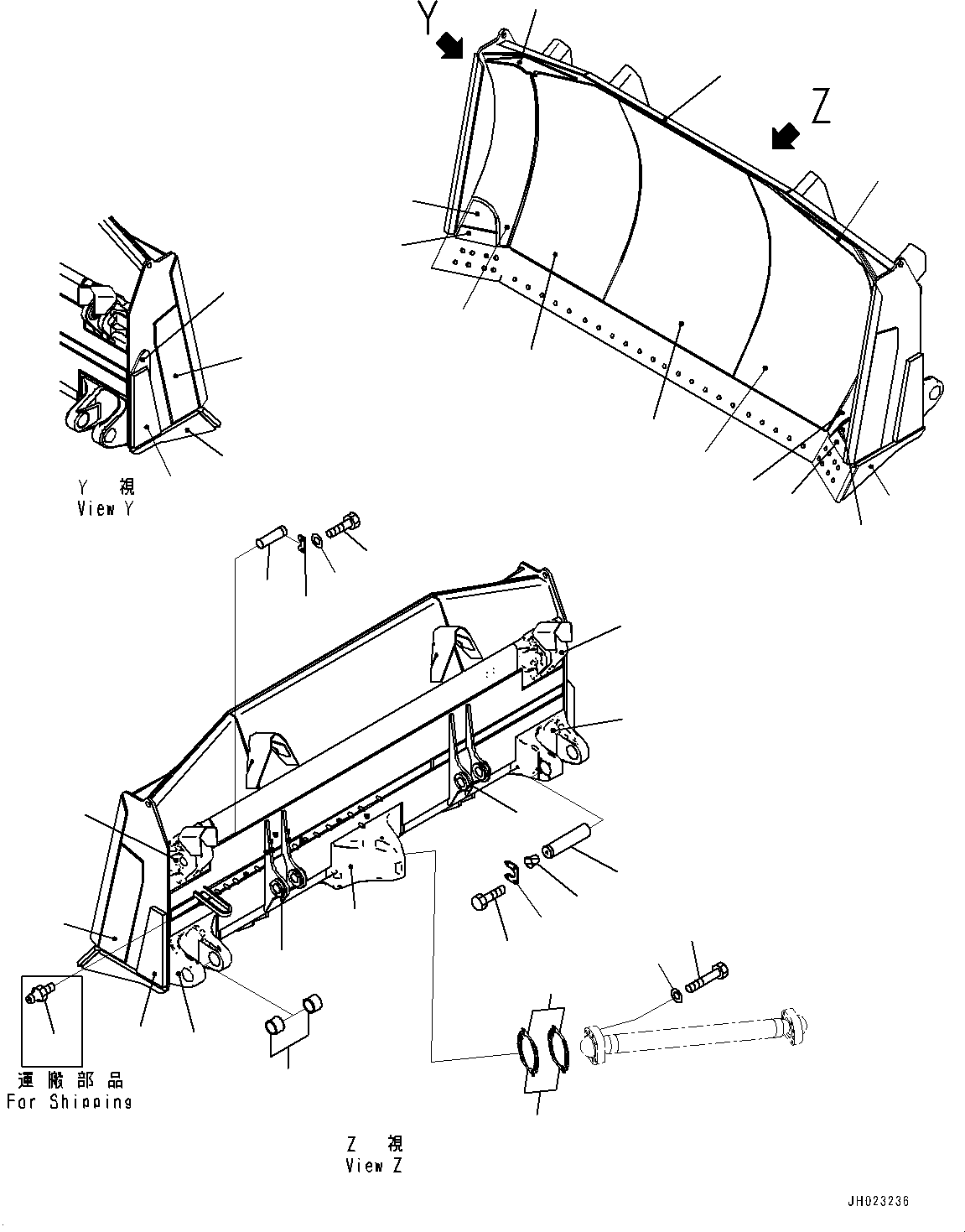 Y

Z

Y 視
View Y

運搬部品
For Shipping

Z 視
View Z

JH023236