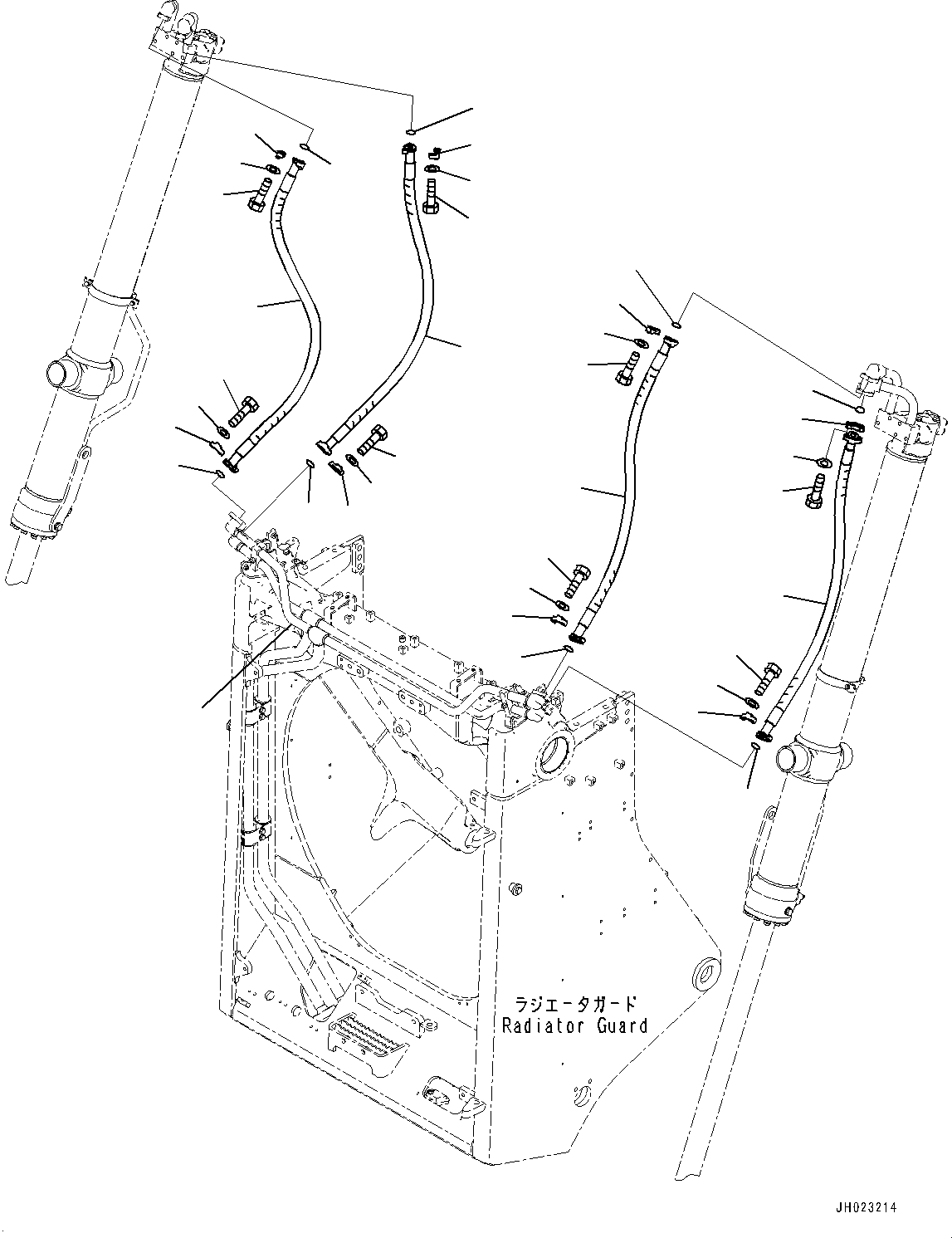 ラジエータガード
Radiator Guard

JH023214