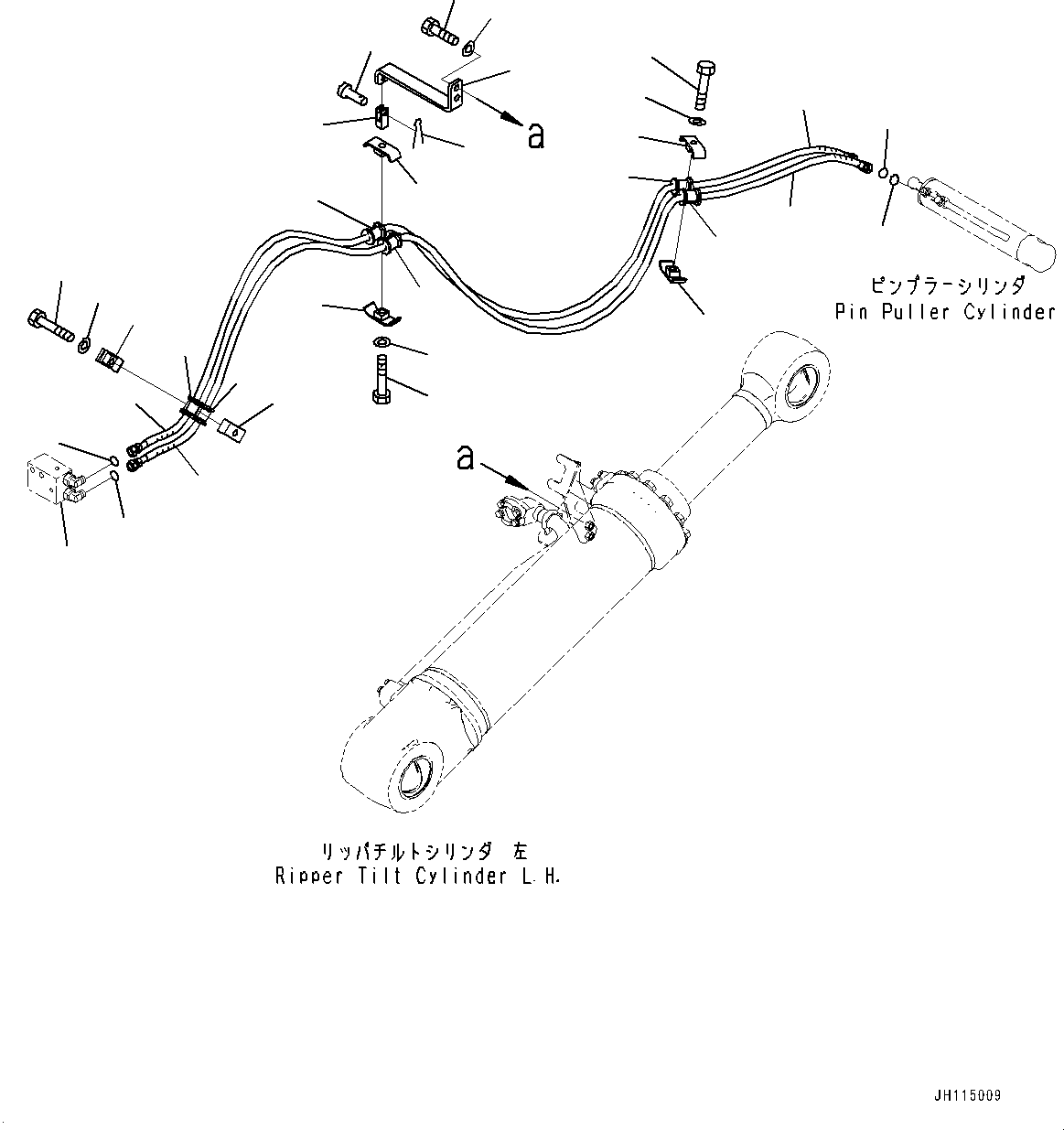 a

ピンプラーシリンダ
Pin Puller Cylinder

a

リッパチルトシリンダ 左
Ripper Tilt Cylinder L.H.

JH115009