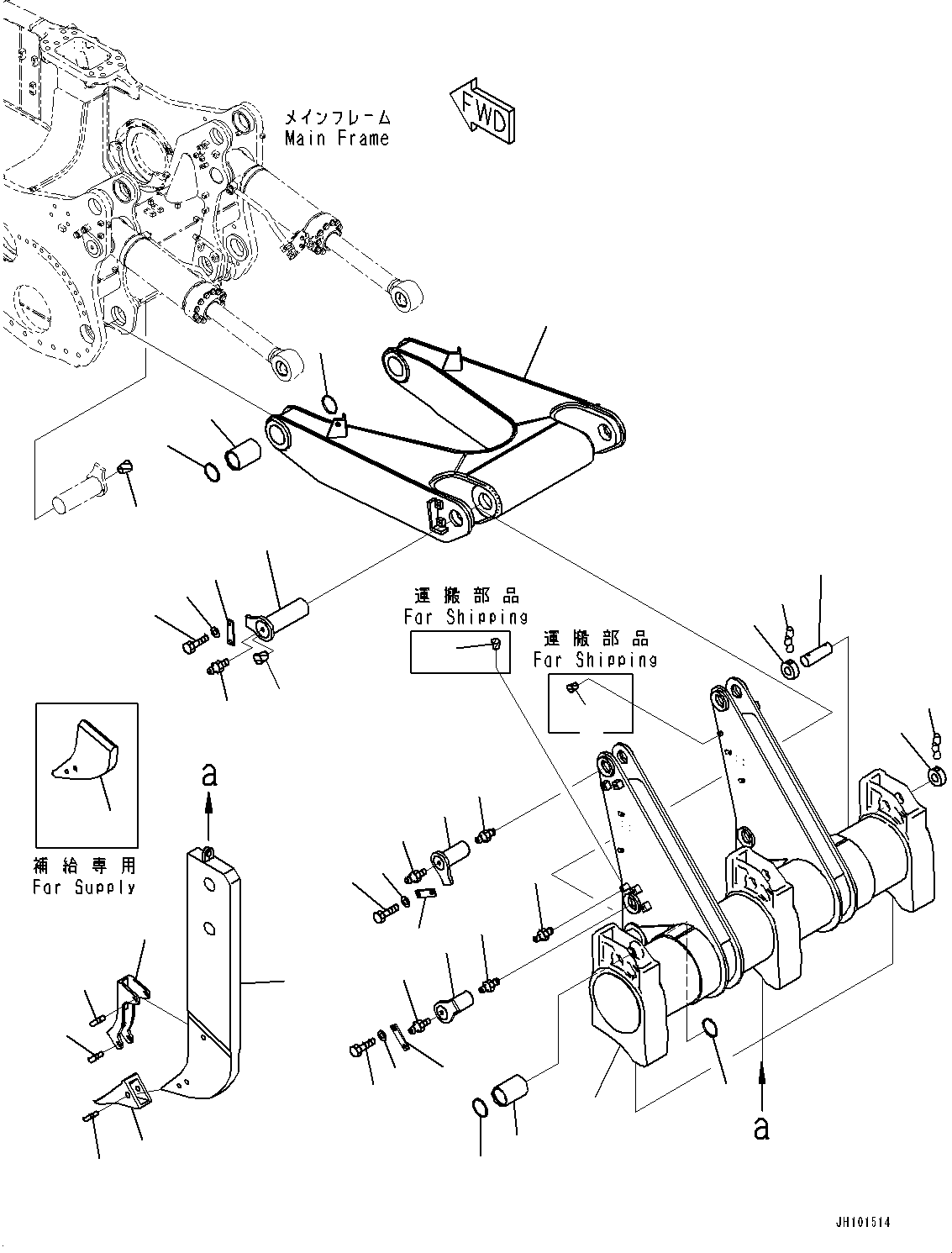 メインフレーム
Main Frame

FWD

運搬部品
For Shipping

運搬部品
For Shipping

補給専用
For Supply

a

a

JH101514