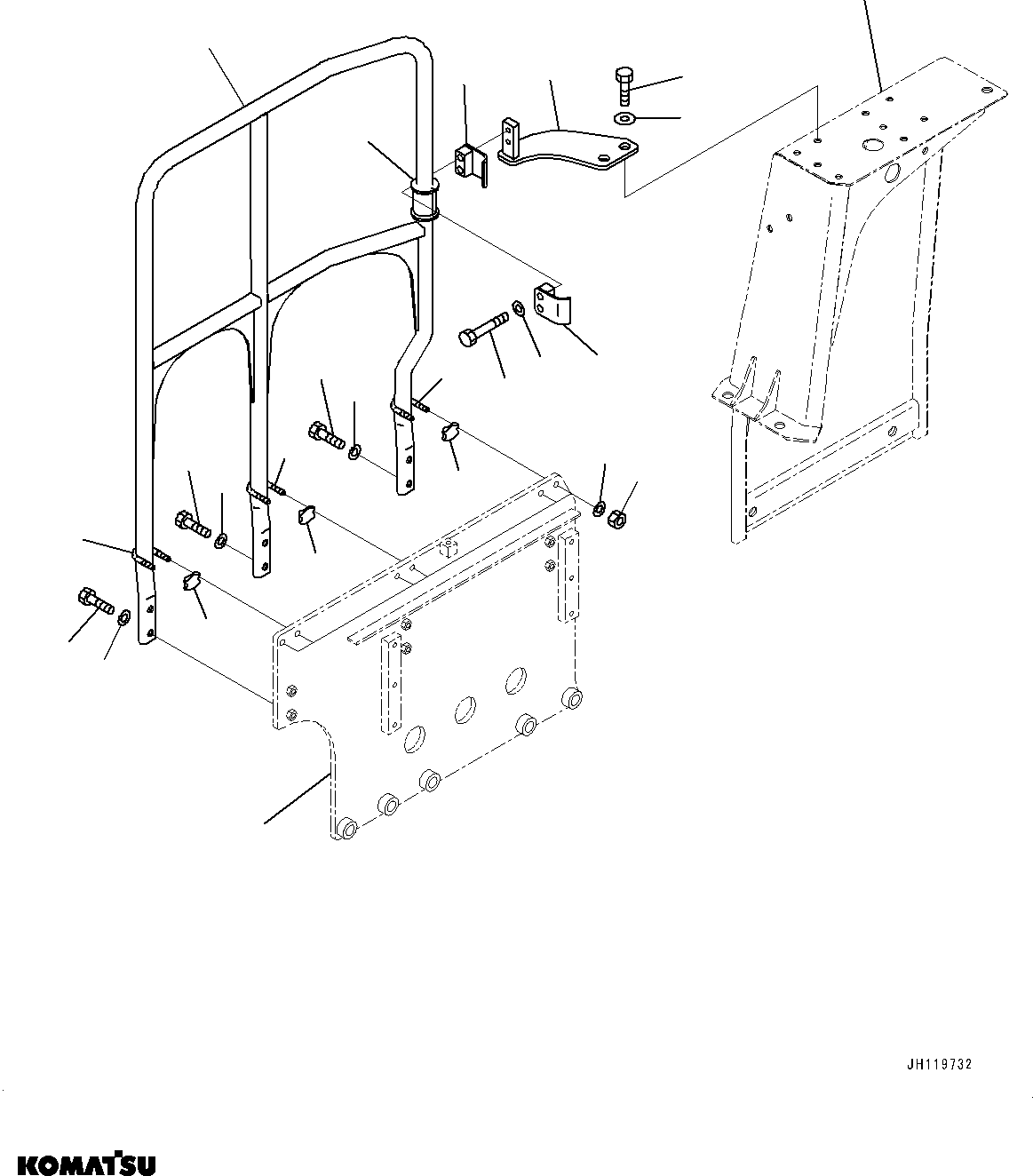 JH119732

KOMATSU