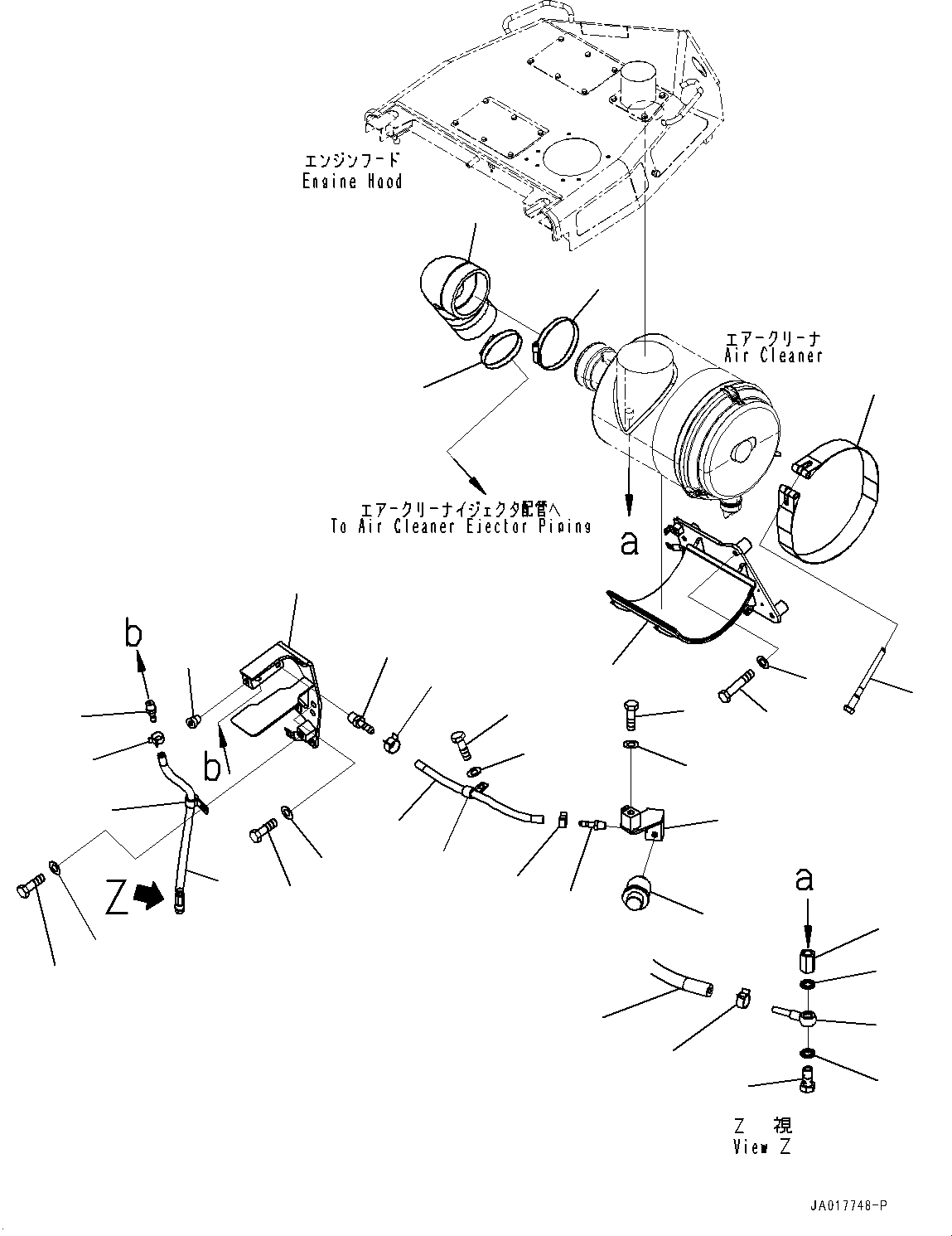 エンジンフード
Engine Hood

エアークリーナ
Air Cleaner

エアークリーナイジェクタ配管へ
To Air Cleaner Ejector Piping

a

b

b

Z

a

Z 視
View Z

JA017748-P