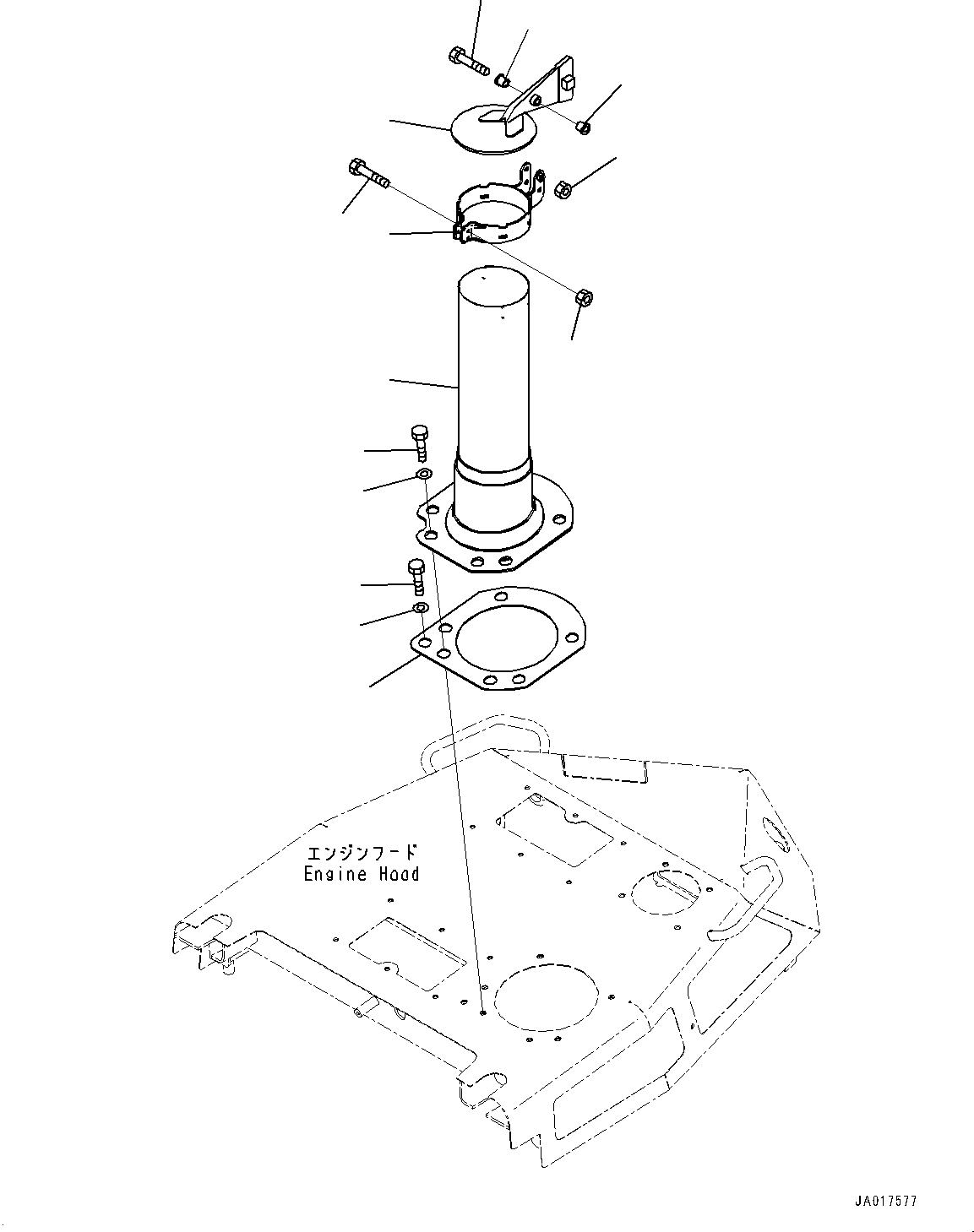 エンジンフード
Engine Hood

JA017577