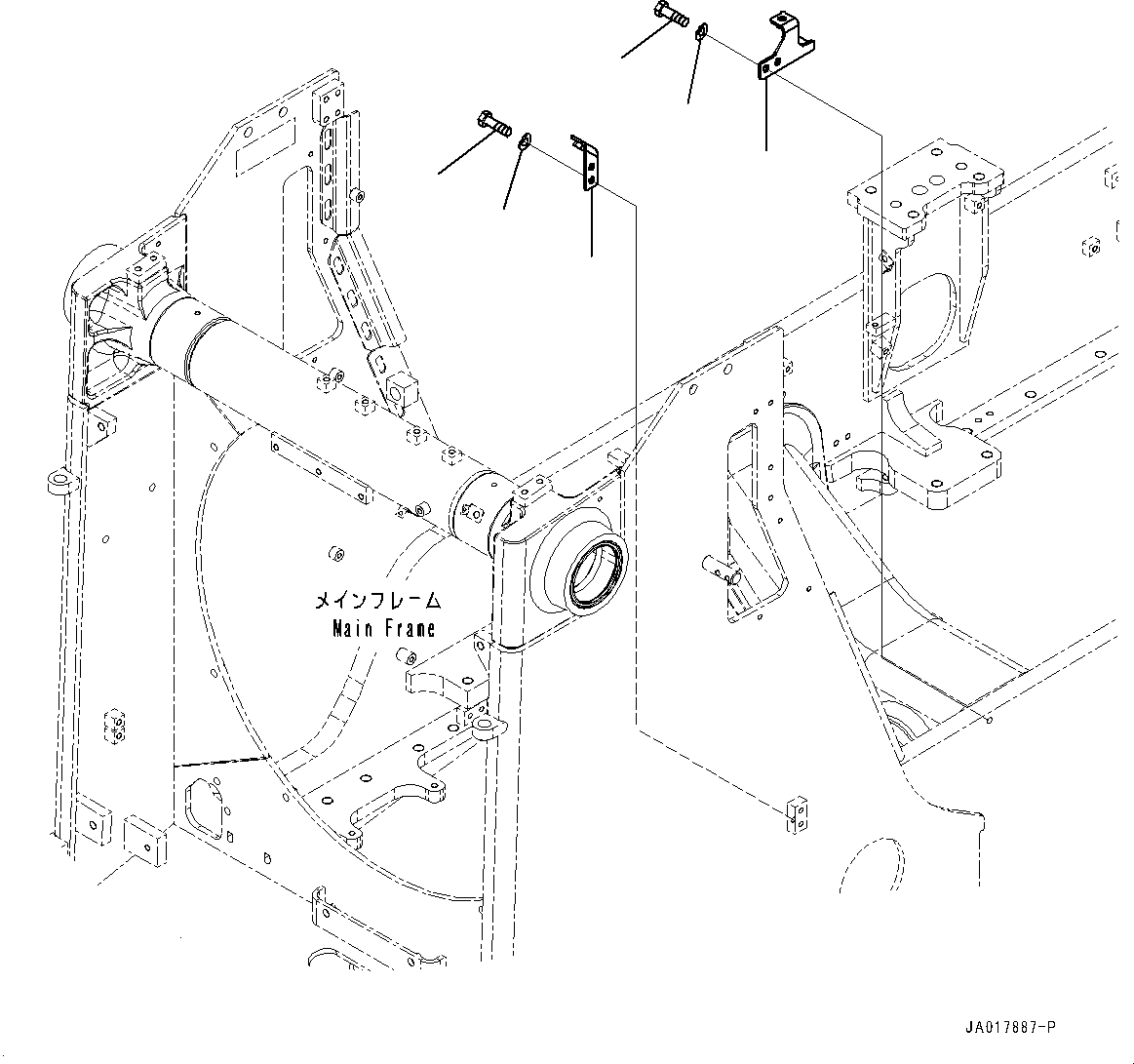 メインフレーム
Main Frame

JA017887-P