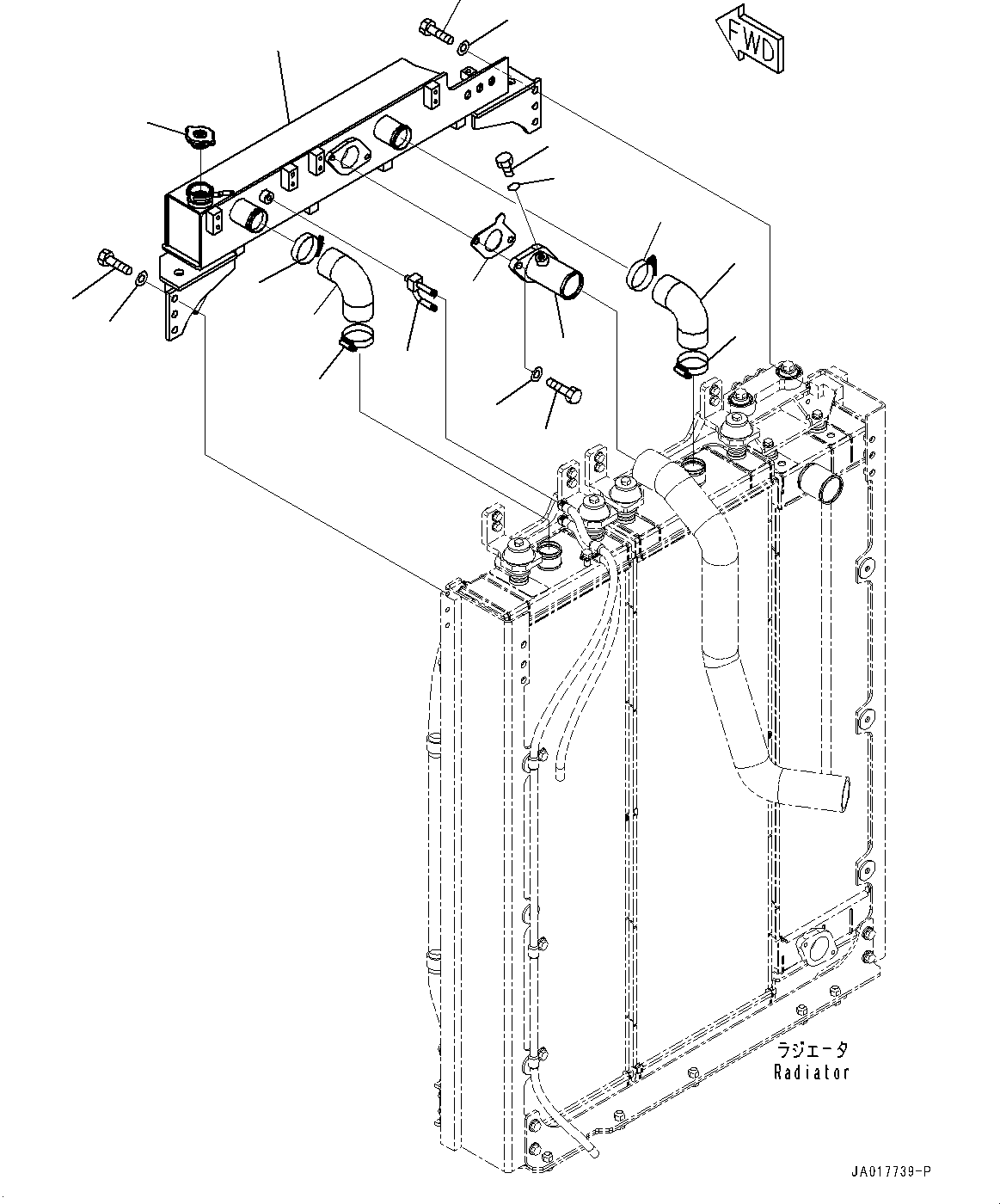 FWD

ラジエータ
Radiator

JA017739-P