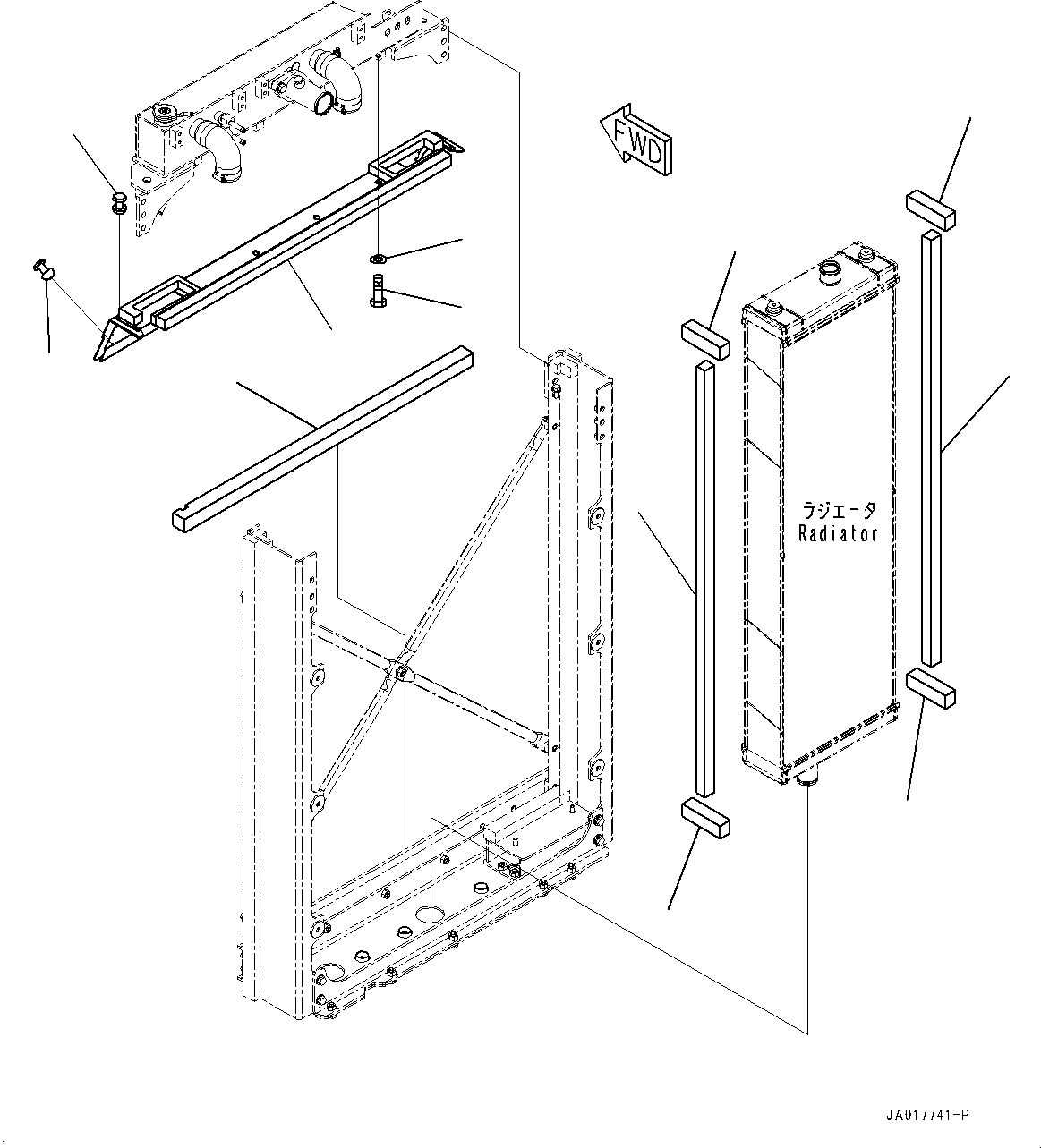 FWD

ラジエータ
Radiator

JA017741-P