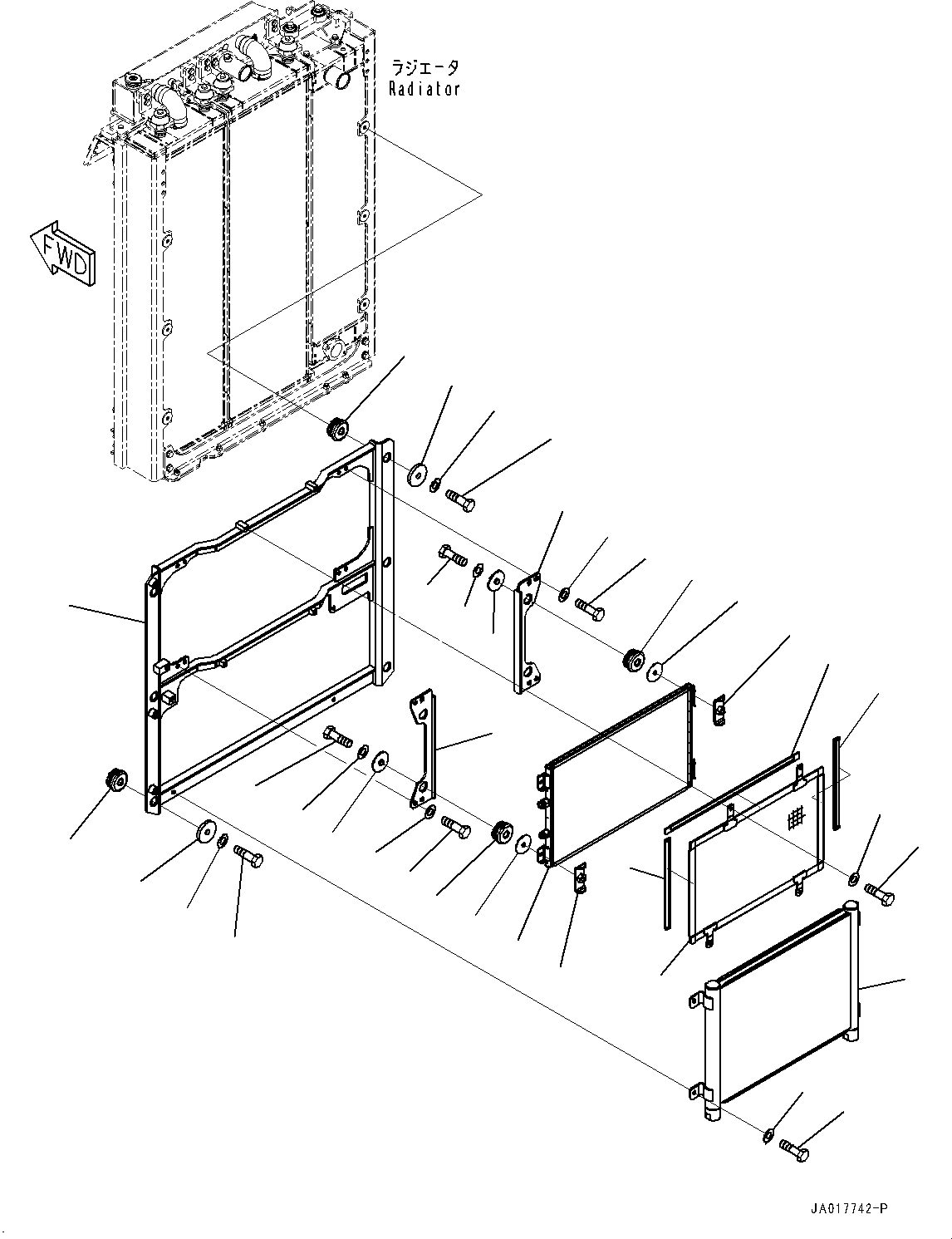 ラジエータ
Radiator

FWD

JA017742-P