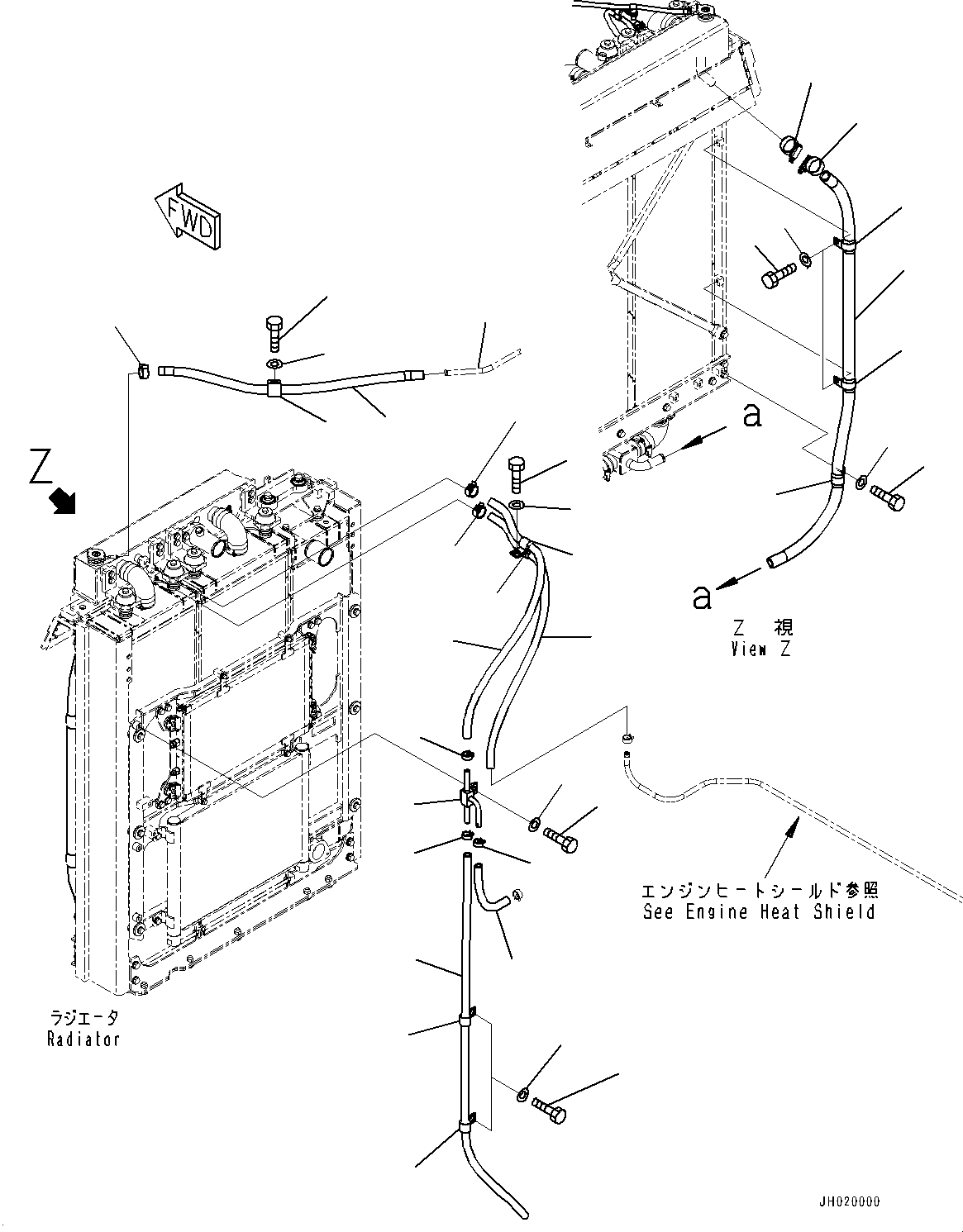 FWD

Z

a

a

Z 視
View Z

エンジンヒートシールド参照
See Engine Heat Shield

ラジエータ
Radiator

JH020000