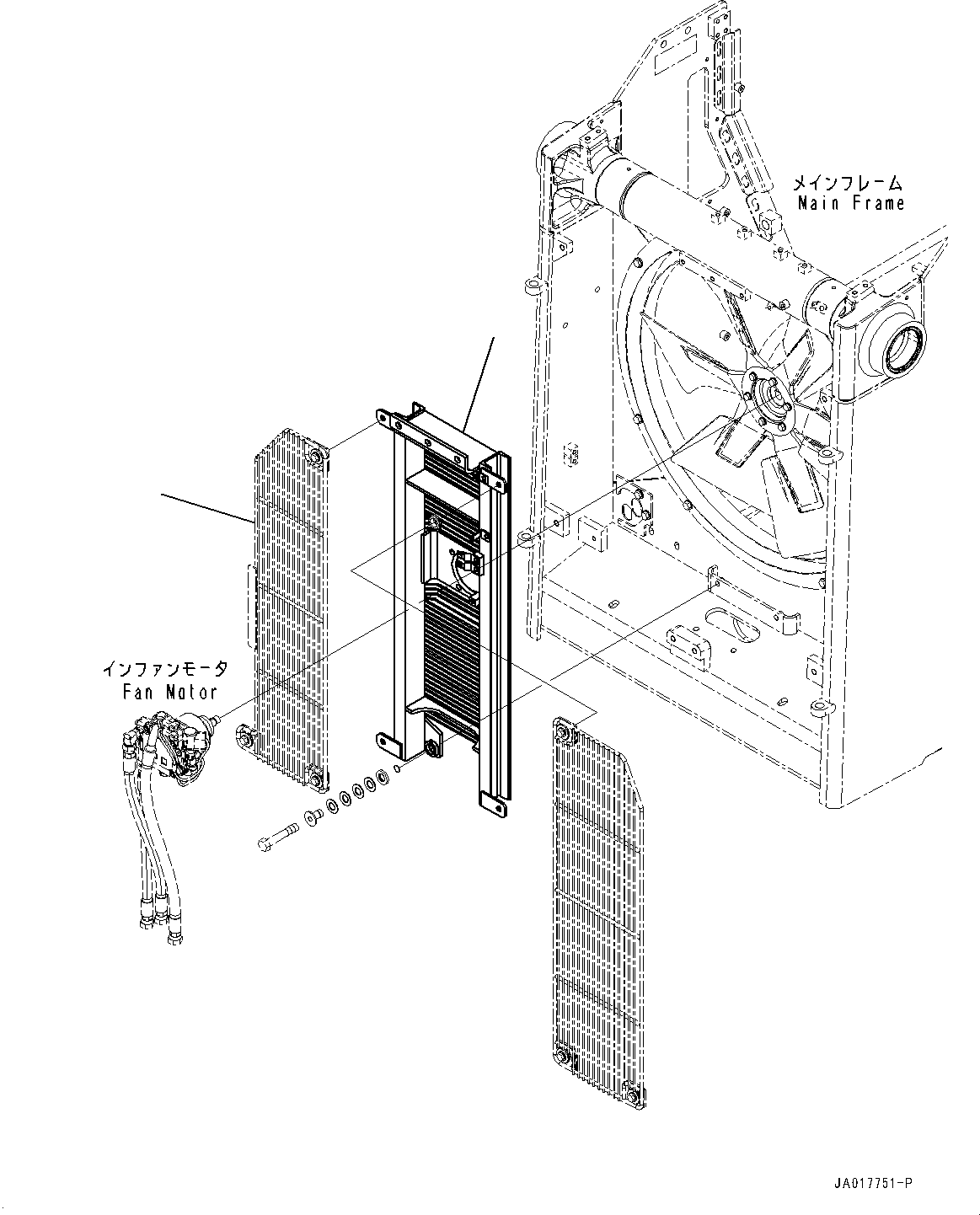 メインフレーム
Main Frame

インファンモータ
Fan Motor

JA017751-P