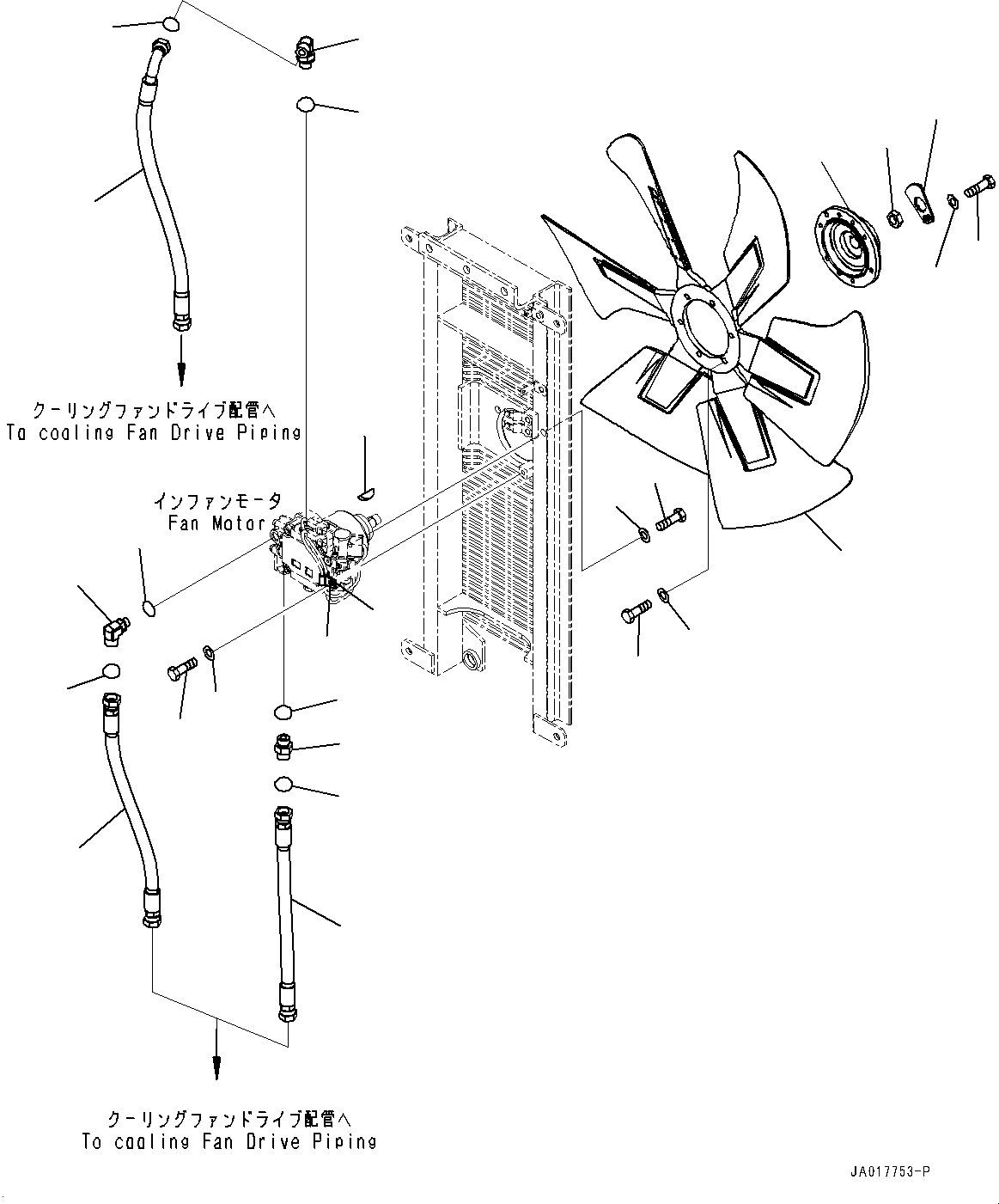 クーリングファンドライブ配管へ
To cooling Fan Drive Piping

インファンモータ
Fan Motor

クーリングファンドライブ配管へ
To cooling Fan Drive Piping

JA017753-P