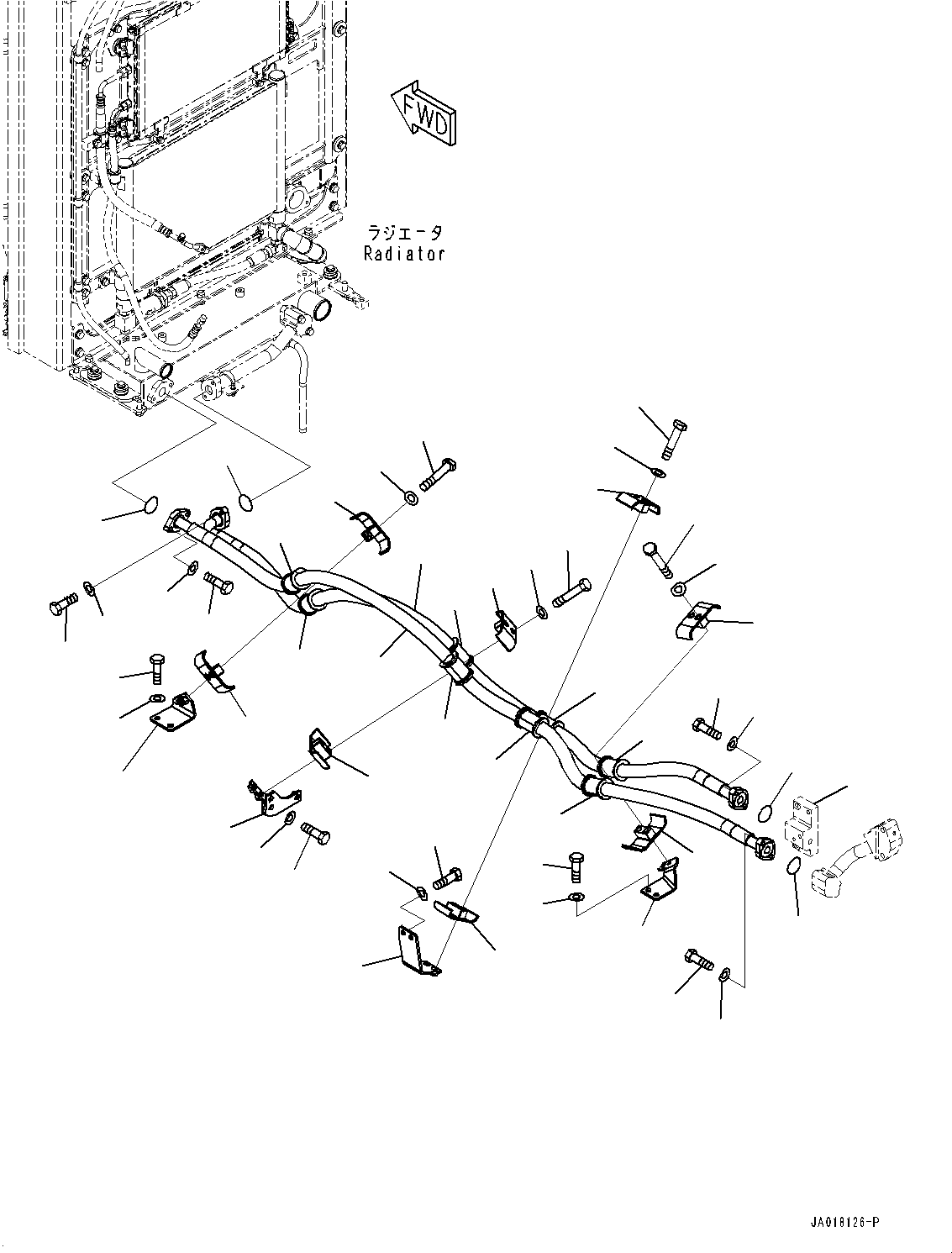 FWD

ラジエータ
Radiator

JA018126-P