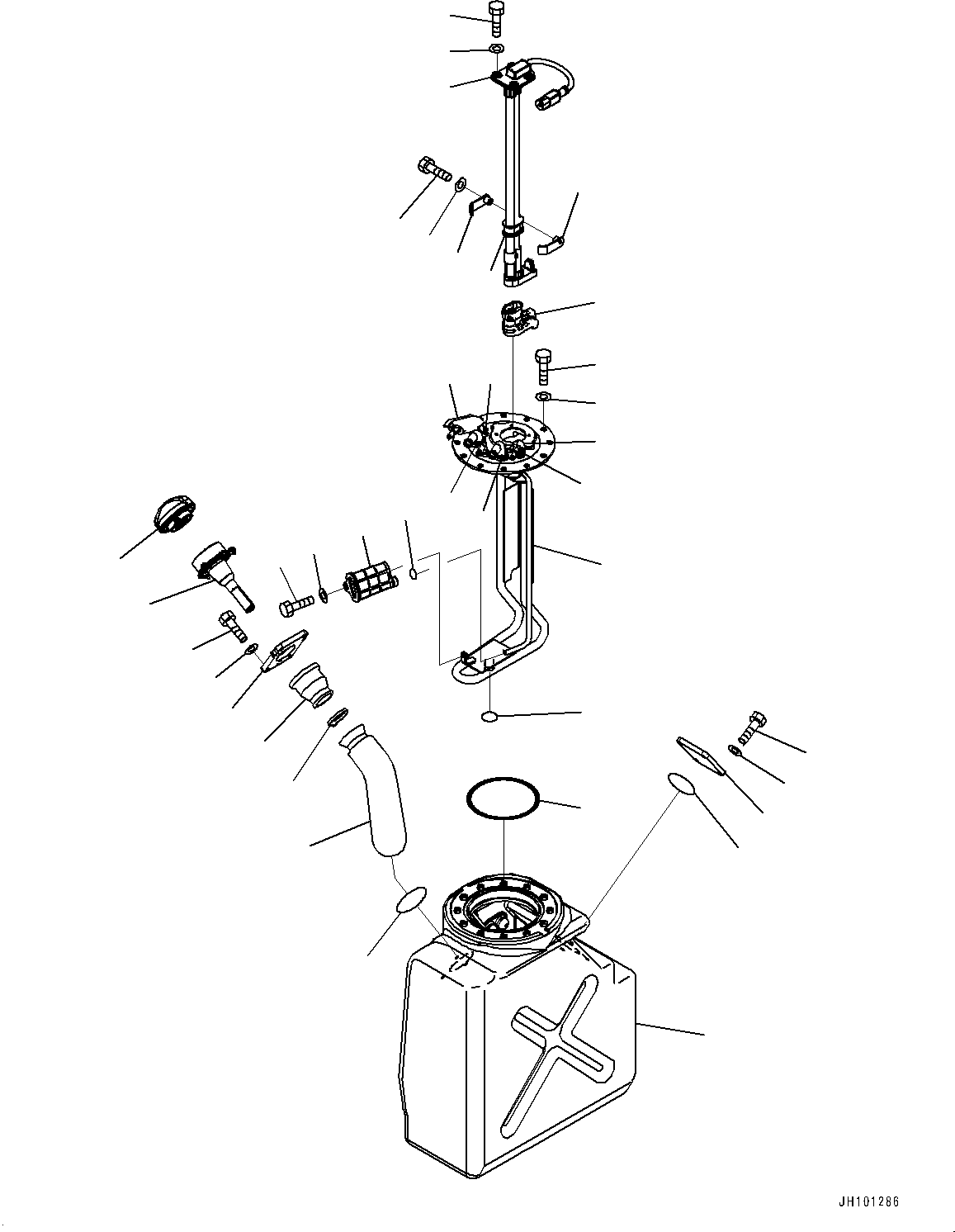 JH101286